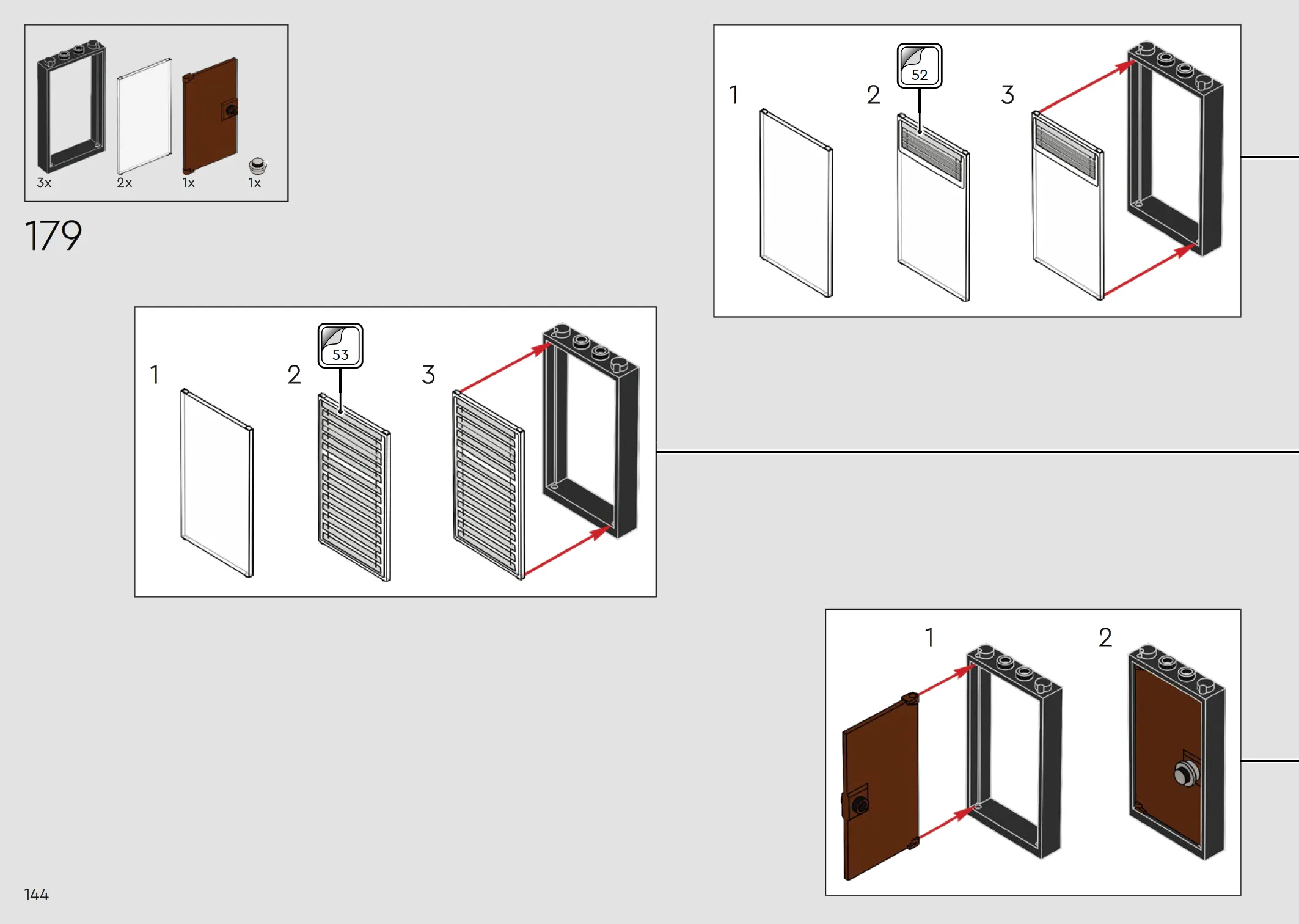 3x 2x 1x 1x

179

1
2
52
3

1
2
53
3

1
2

144