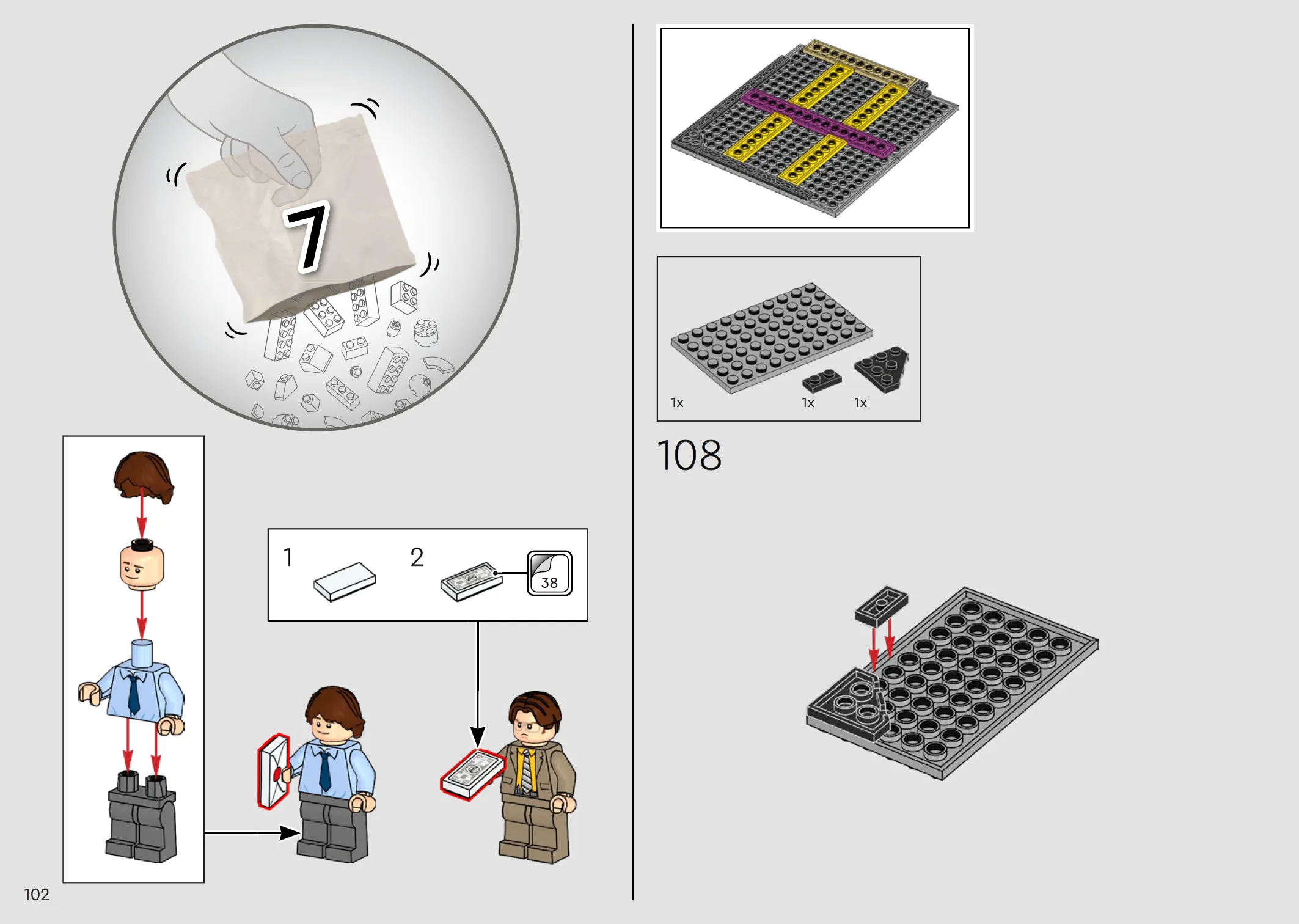 7

1

2

38

102

1x

1x

1x

108