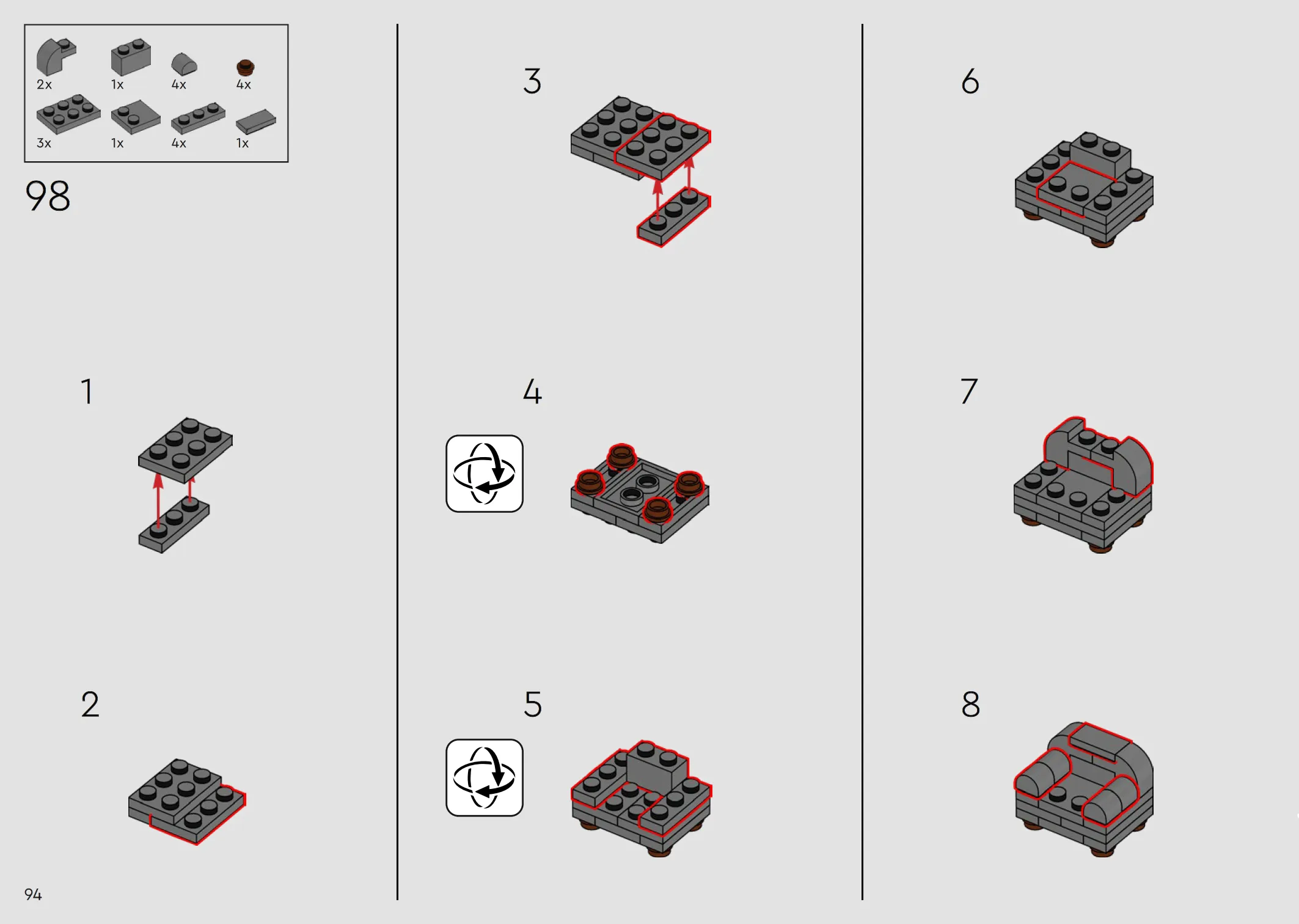 2x 1x 4x 4x
3x 1x 4x 1x

98

1

2

3

4

5

6

7

8

94