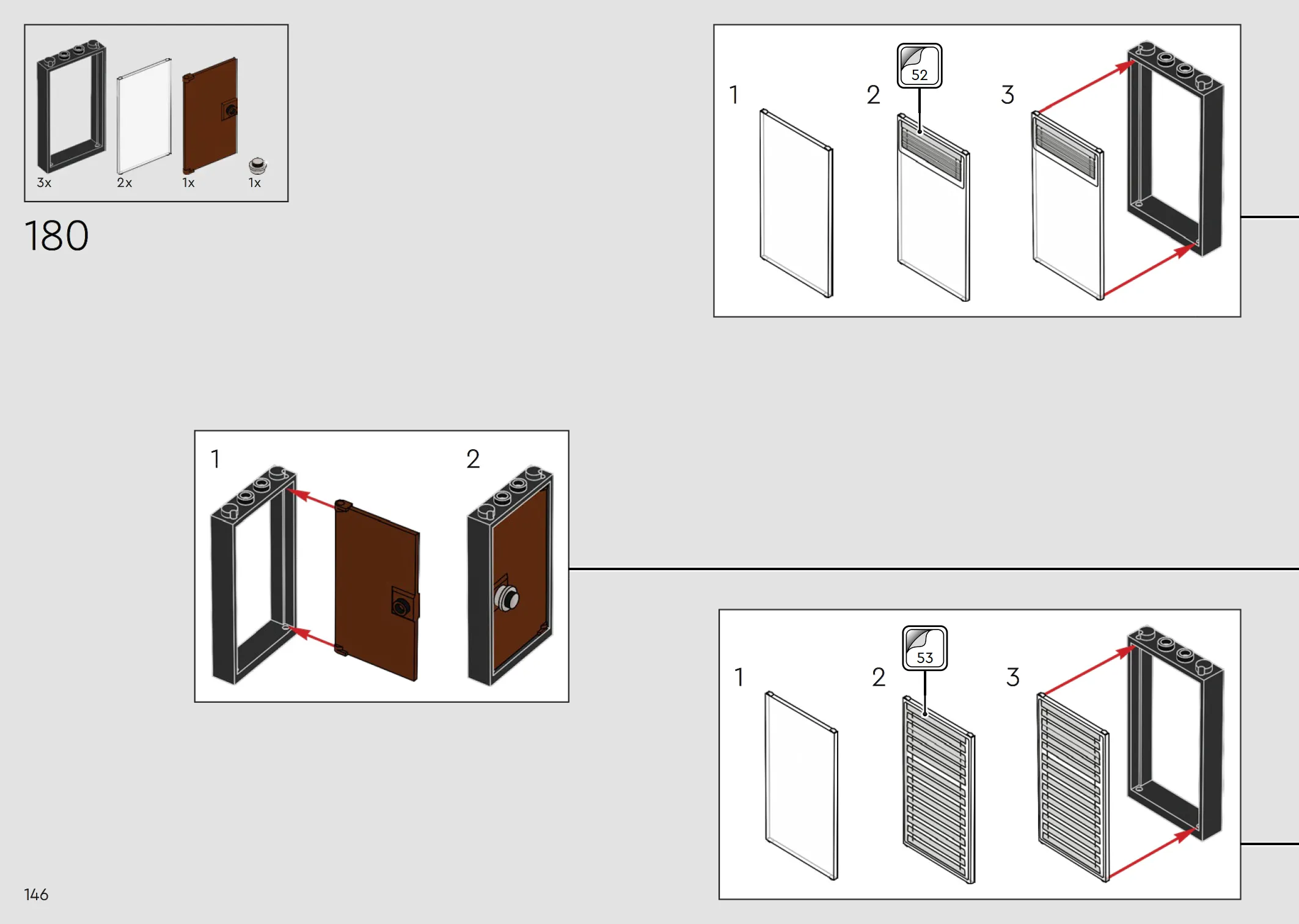 3x
2x
1x
1x

180

1
2
52
3

1
2

1
2
53
3

146