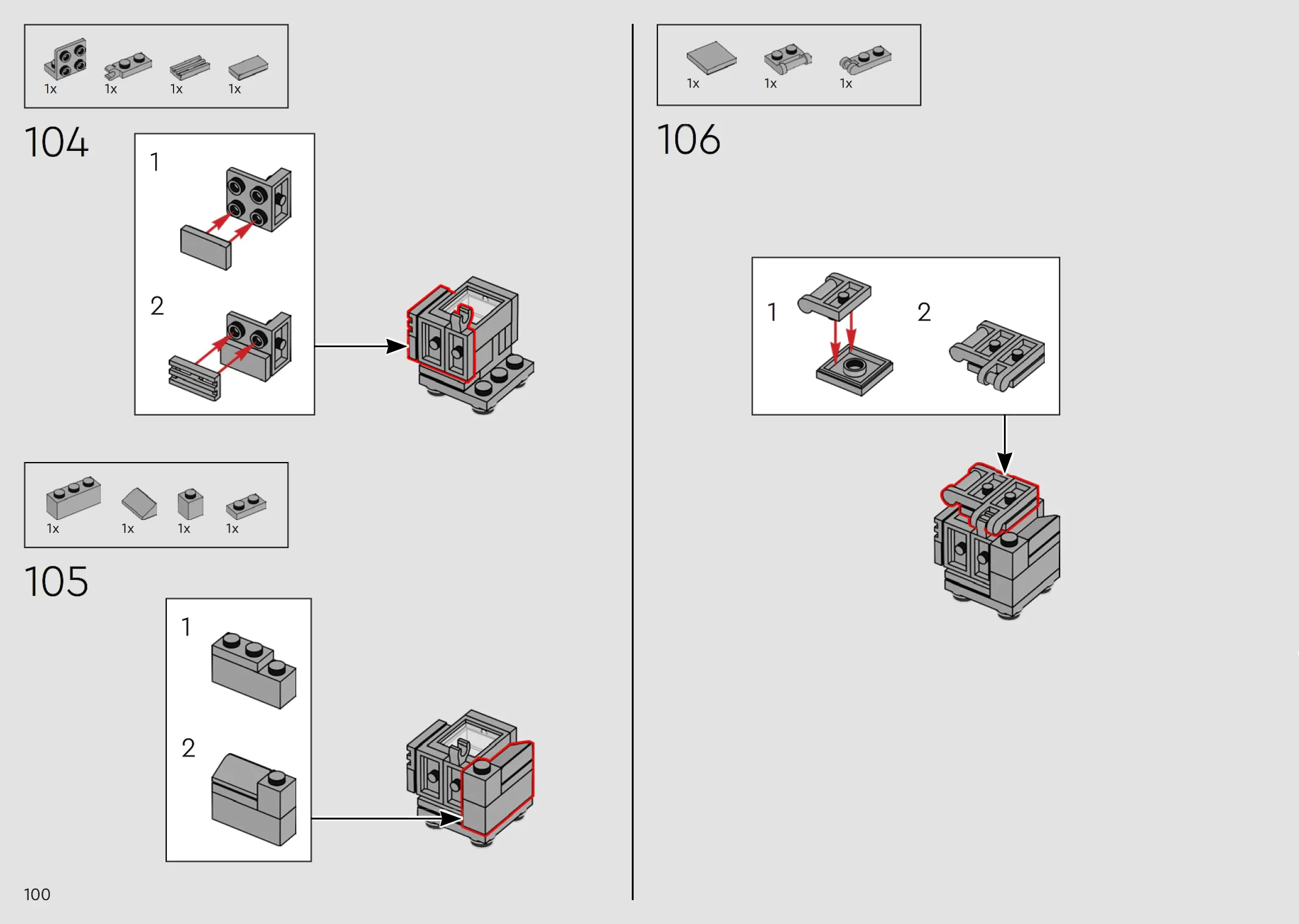 1x 1x 1x 1x

104

1

2

1x 1x 1x 1x

105

1

2

100

1x 1x 1x

106

1

2