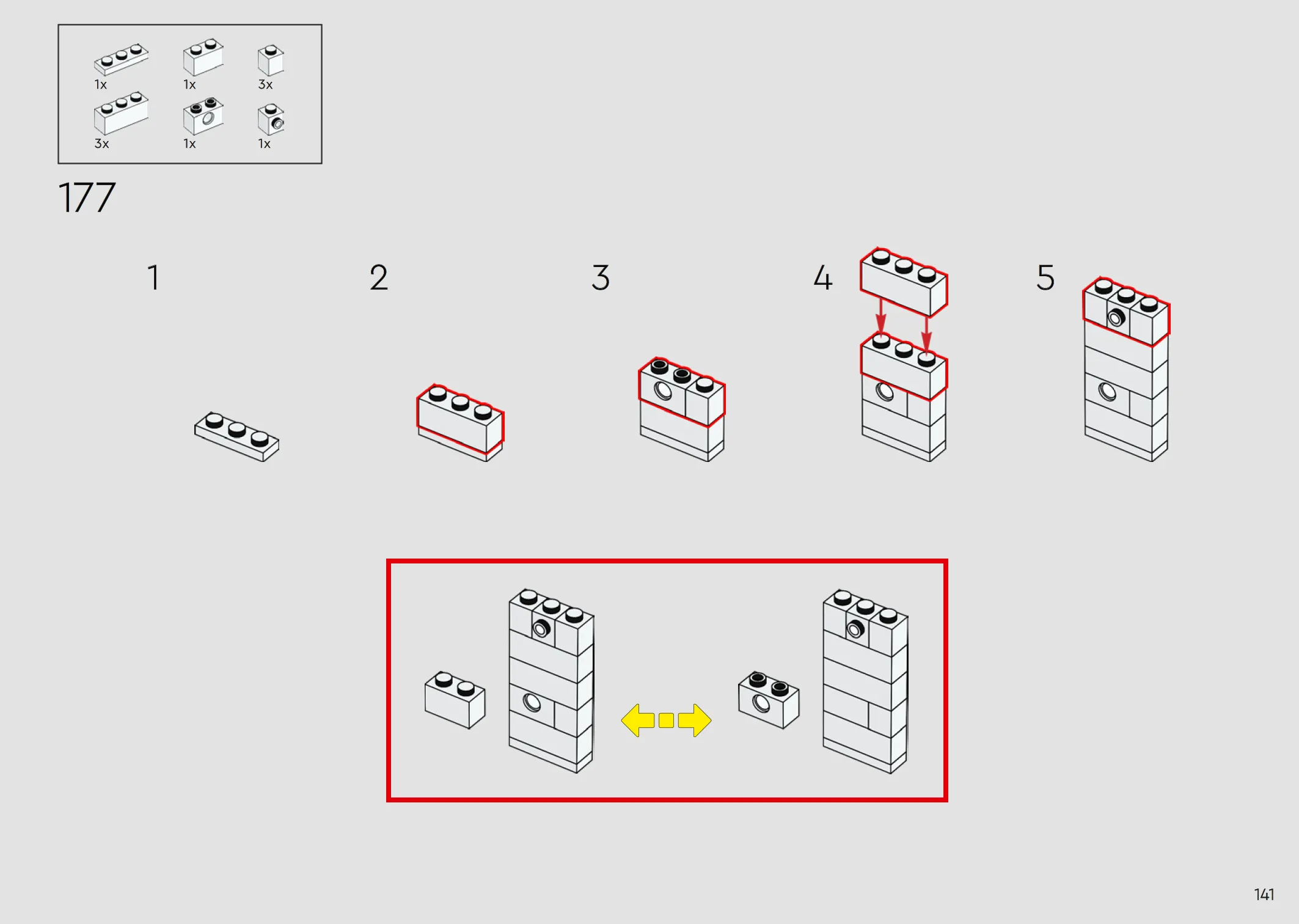 1x
1x
3x
3x
1x
1x

177

1

2

3

4

5

141