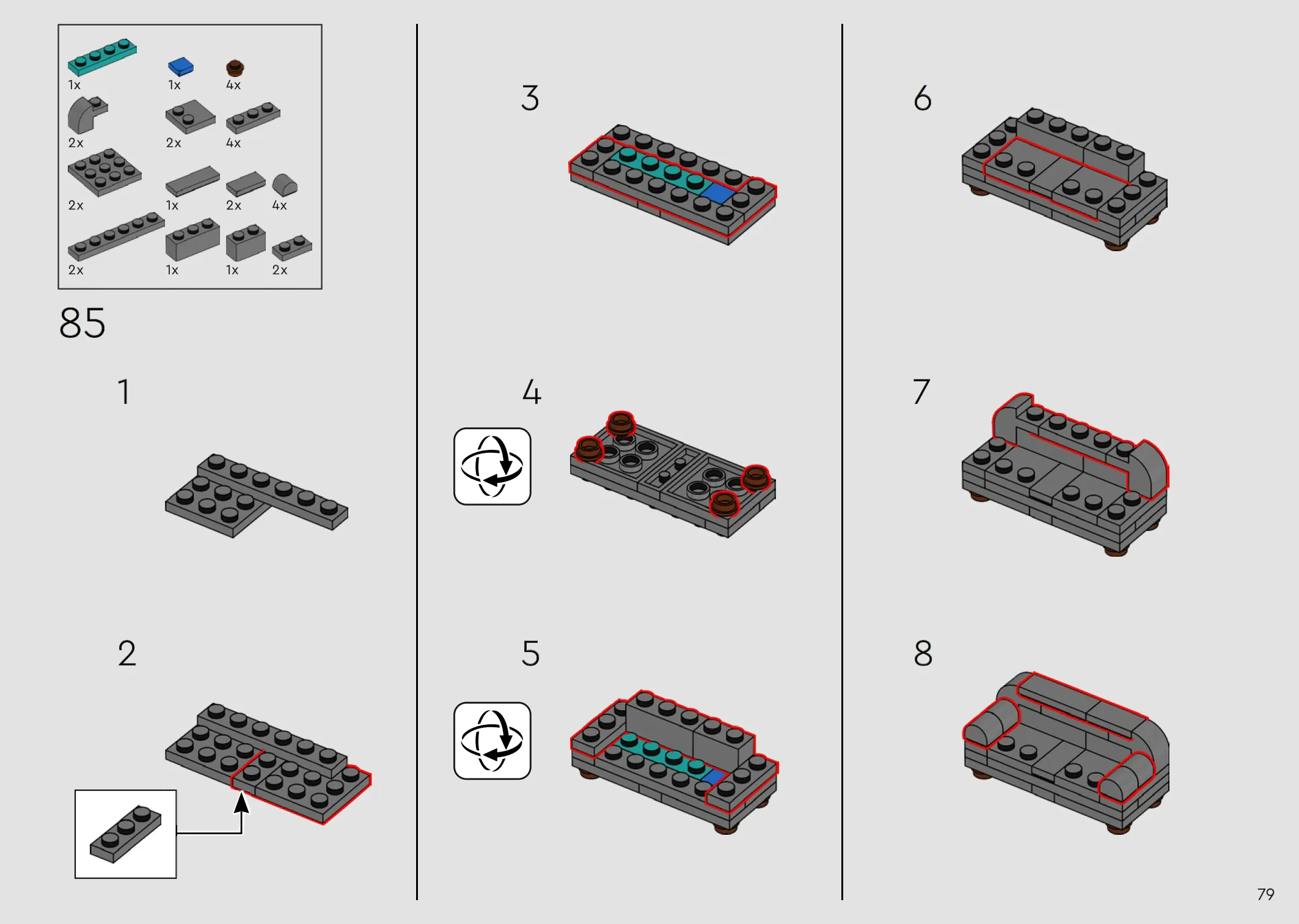 1x 1x 4x
2x 2x 4x
2x 1x 2x 4x
2x 1x 1x 2x

85

1

2

3

4

5

6

7

8

79