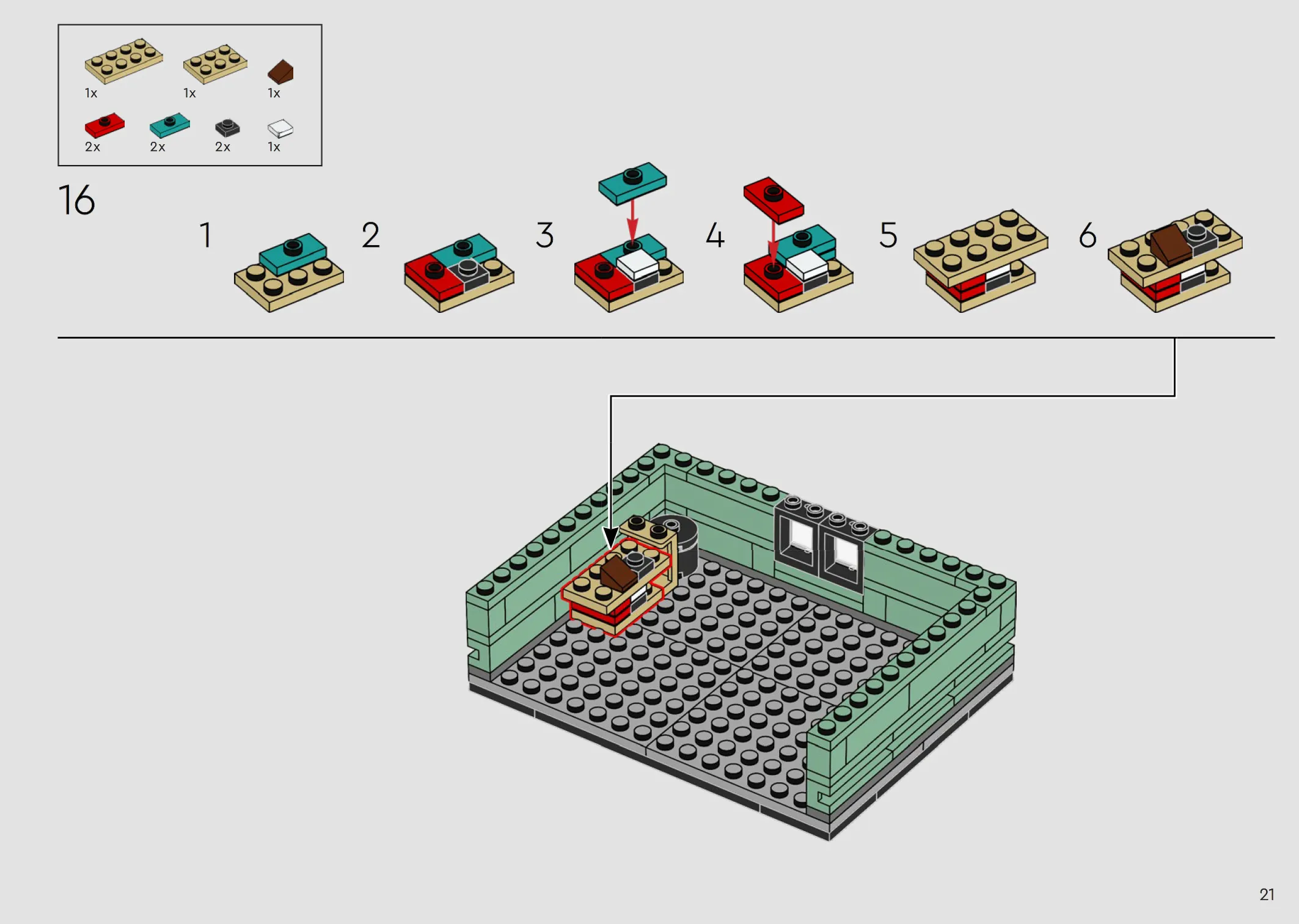 1x 1x 1x

2x 2x 2x 1x

16

1

2

3

4

5

6

21