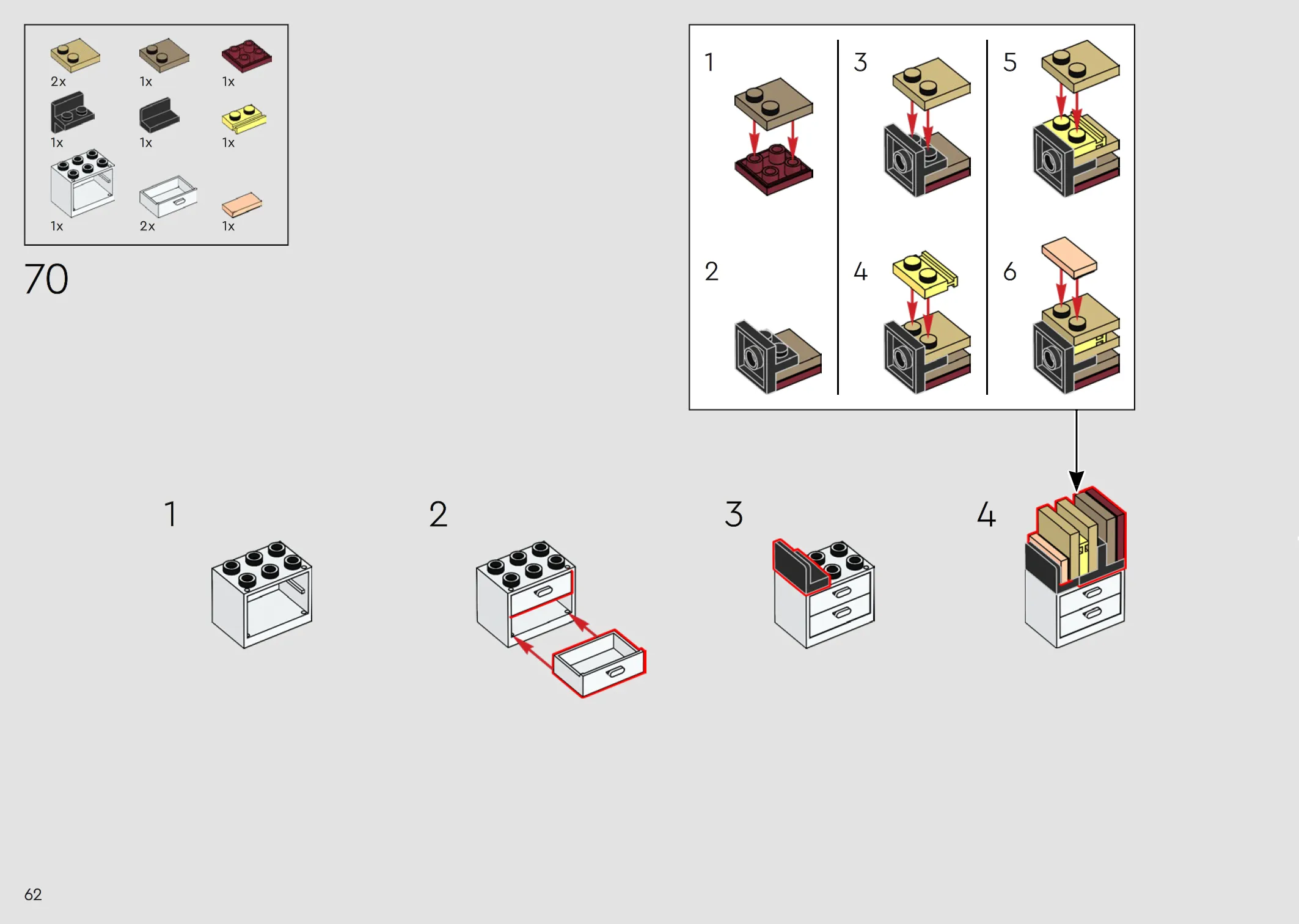 2x 1x 1x
1x 1x 1x
1x 2x 1x

70

1
2
3
4
5
6

1
2
3
4

62