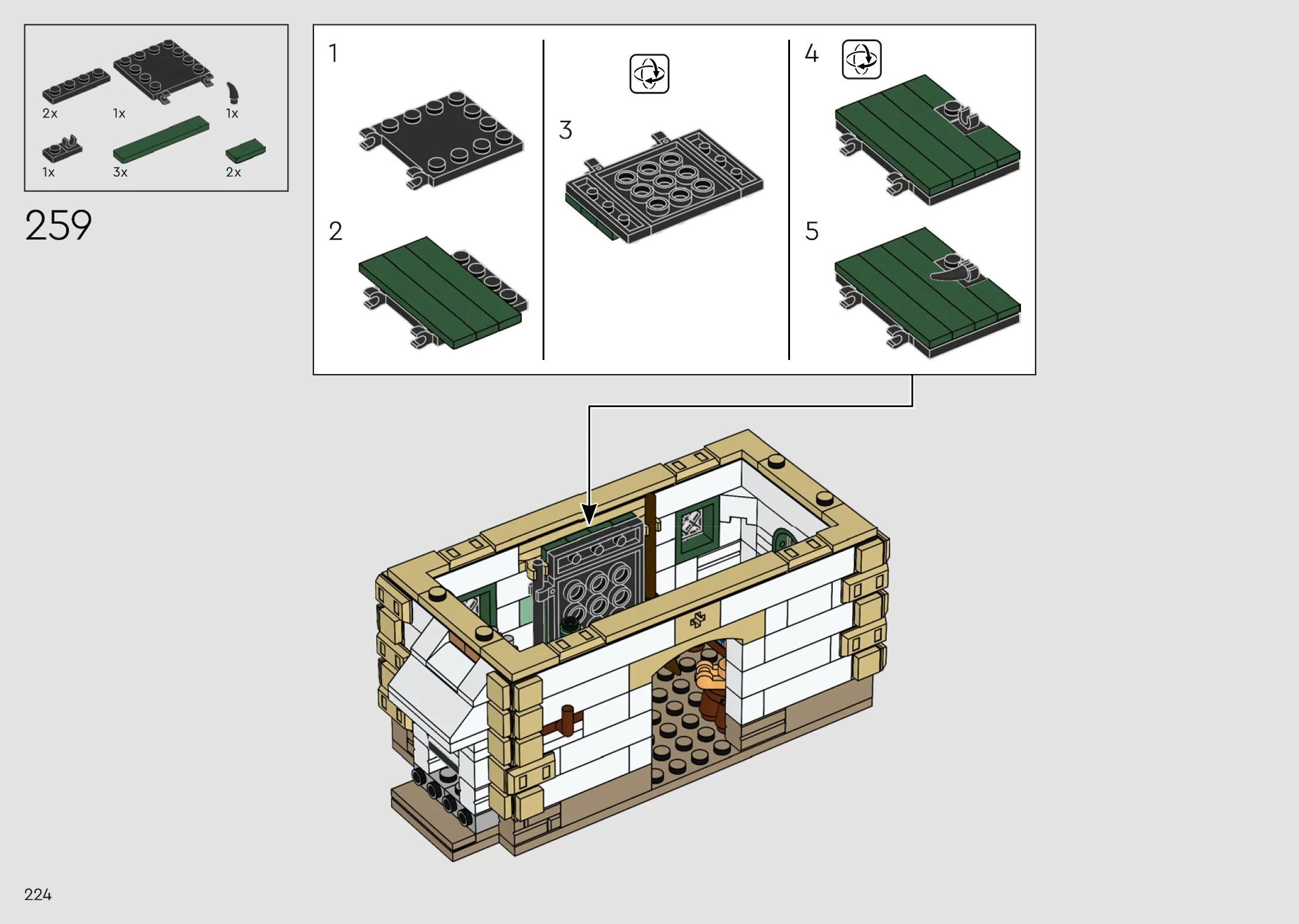 2x
1x
1x
1x
3x
2x

259

1
2
3
4
5

224