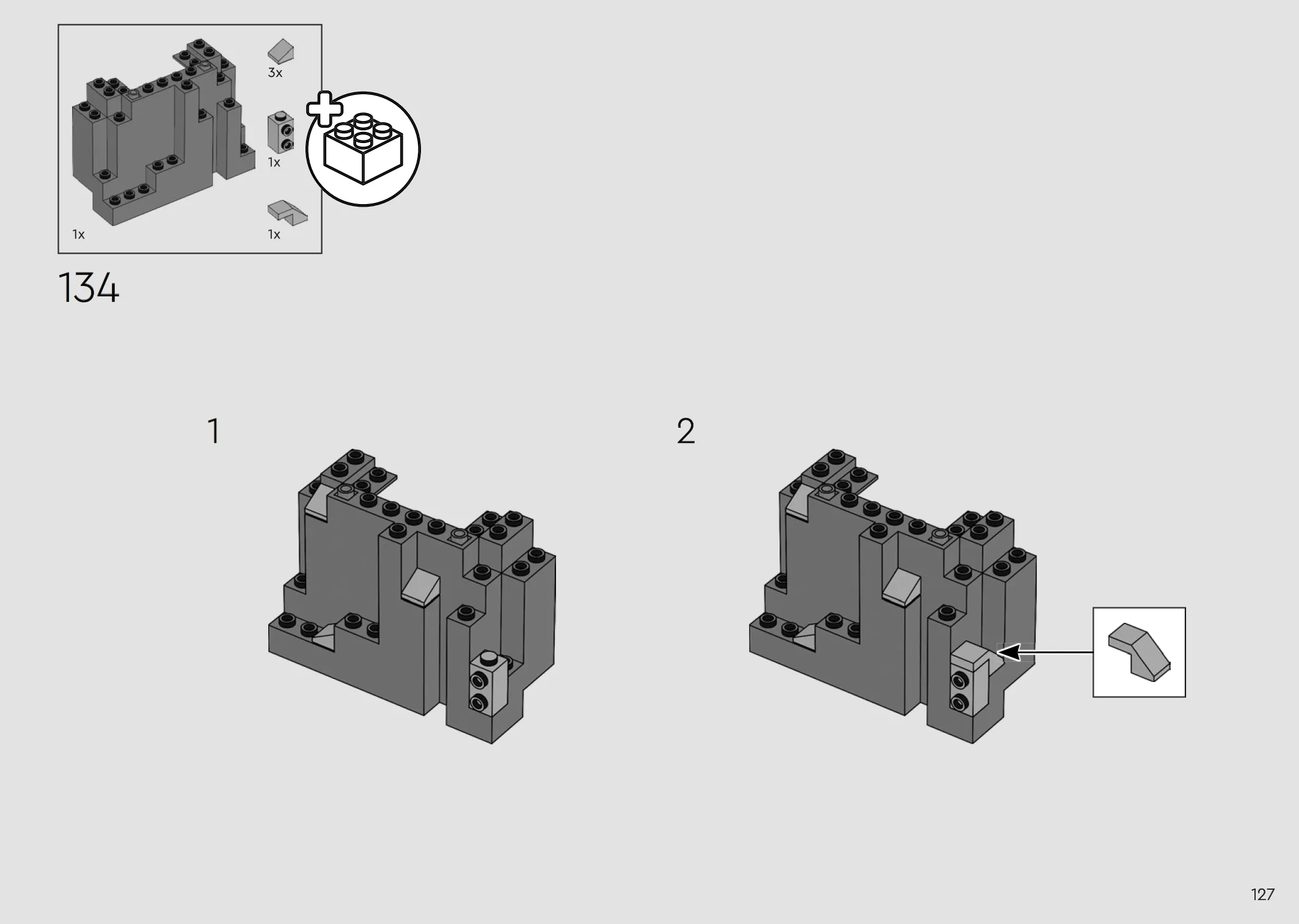 3x

1x

1x

1x

134

1

2

127