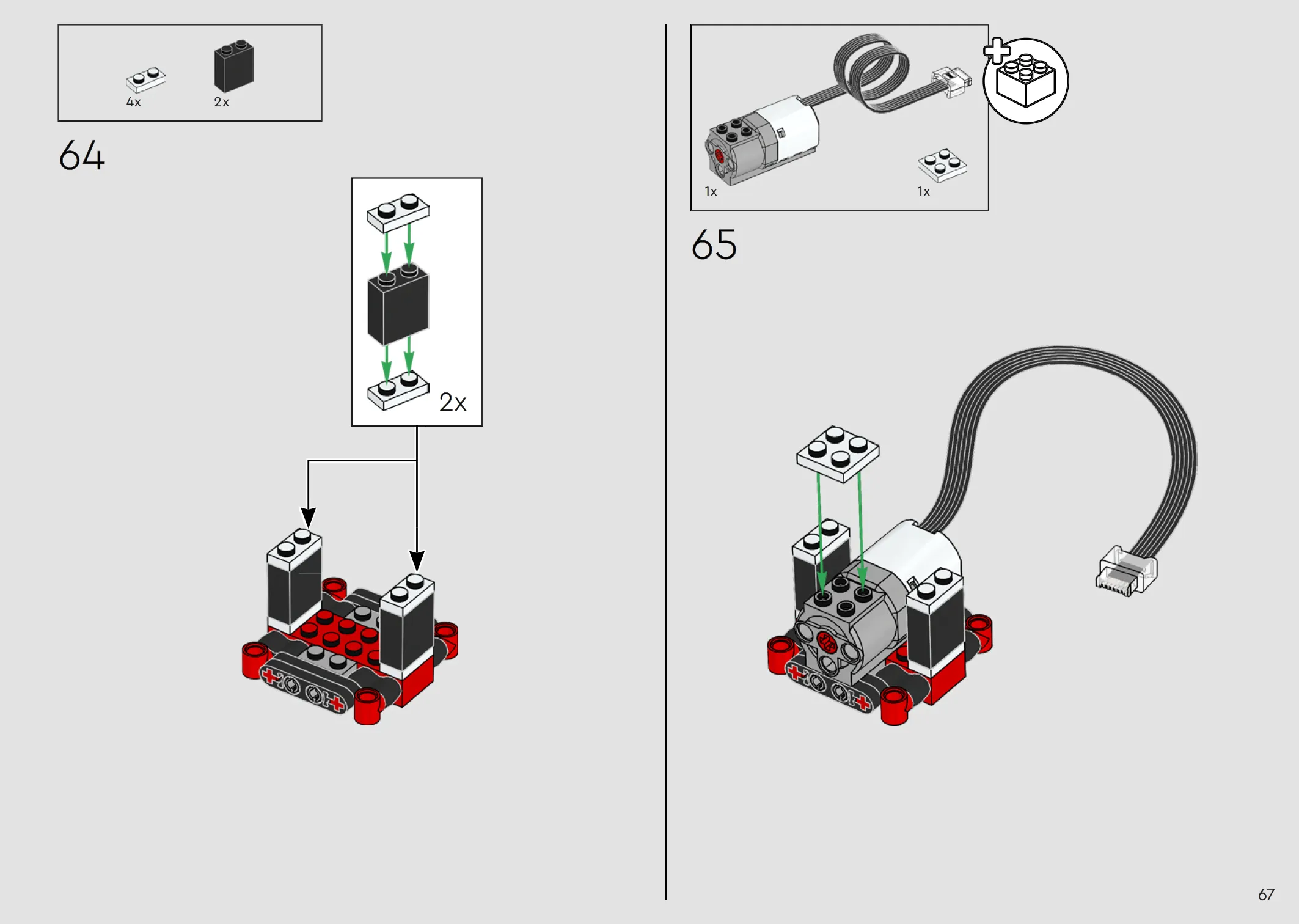 4x

2x

64

2x

1x

1x

65

67