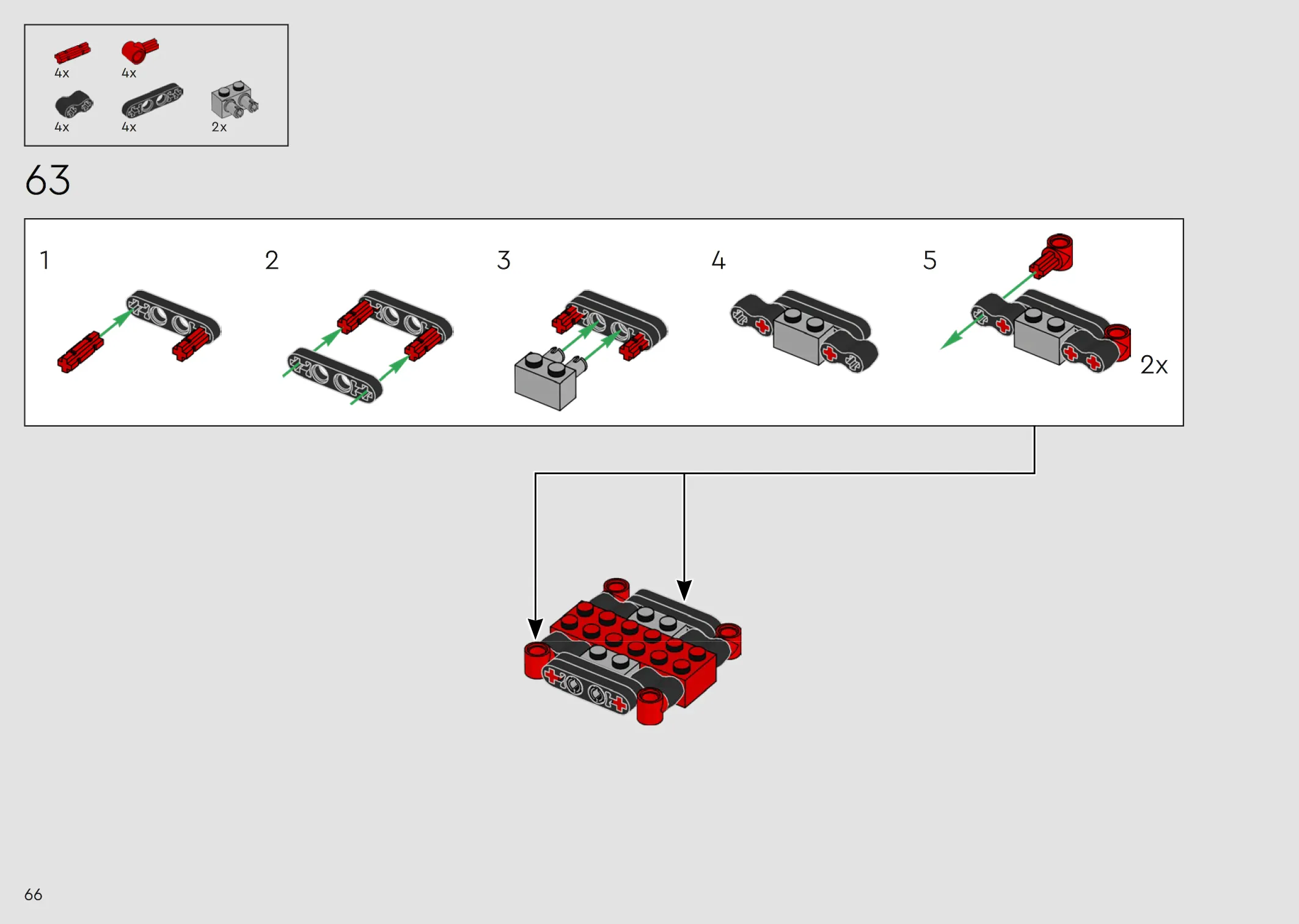 4x 4x
4x 4x 2x

63

1

2

3

4

5

2x

66