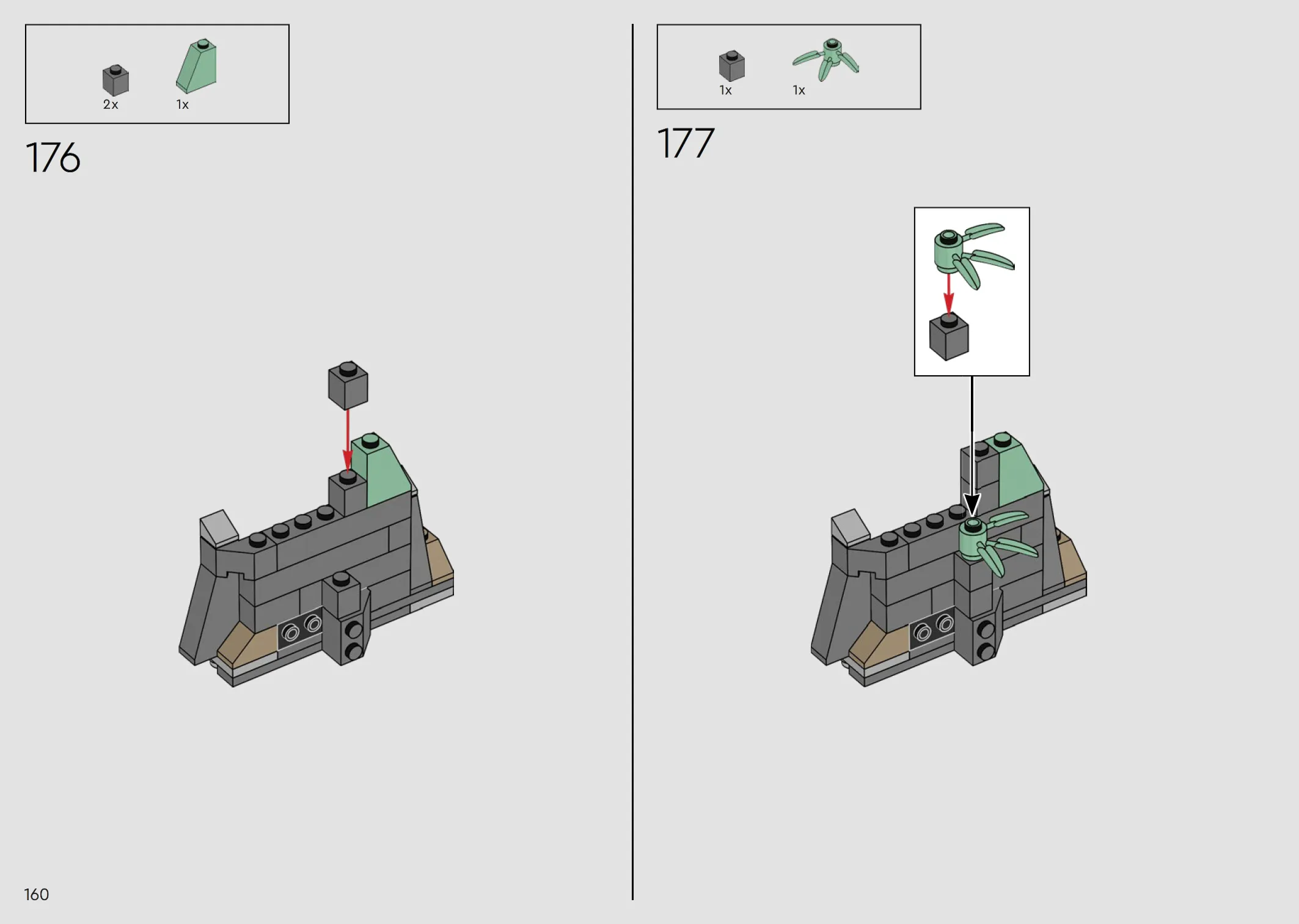 2x
1x

176

1x
1x

177

160