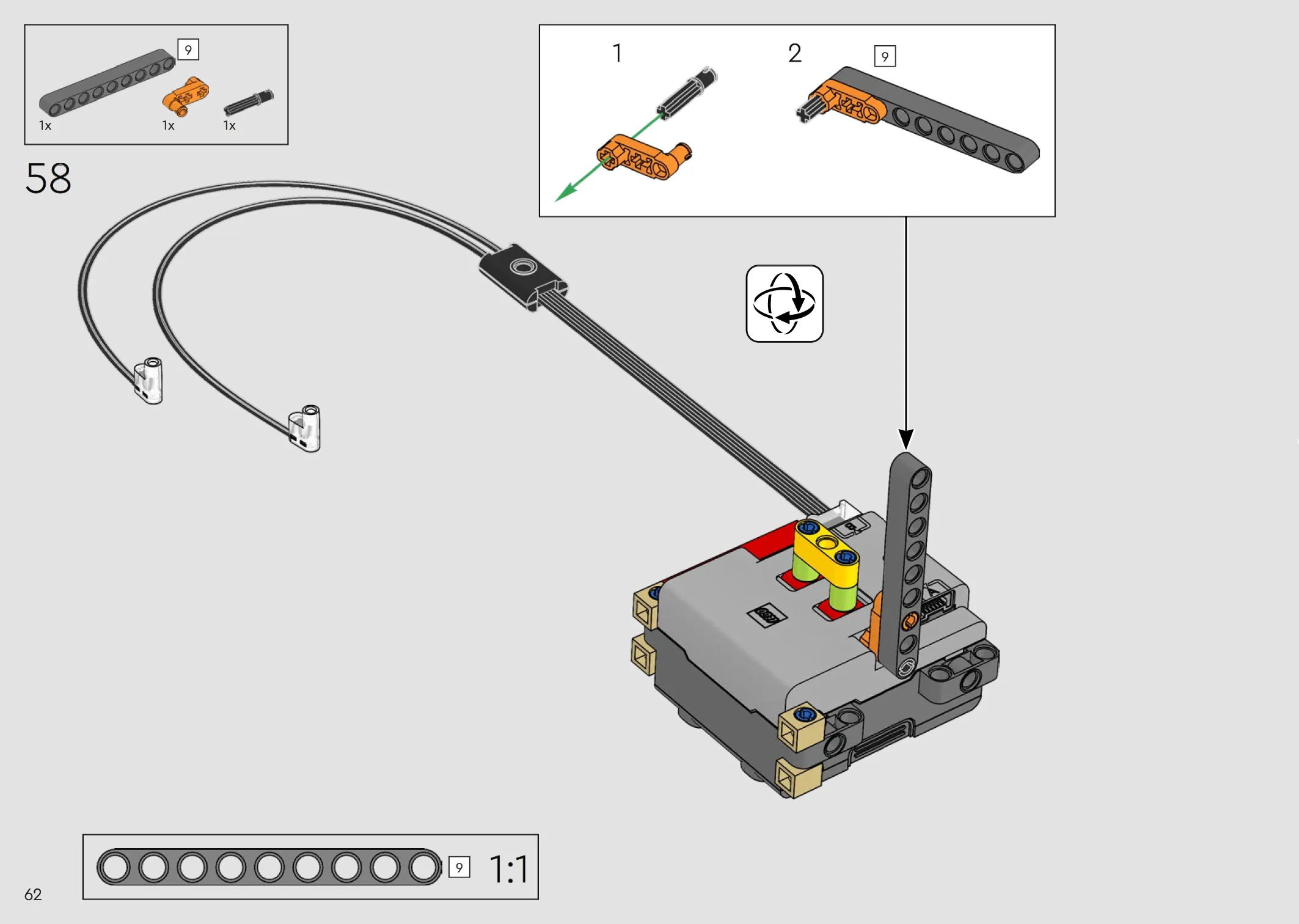 9

1x 1x 1x

58

1 2 9

9 1:1

62