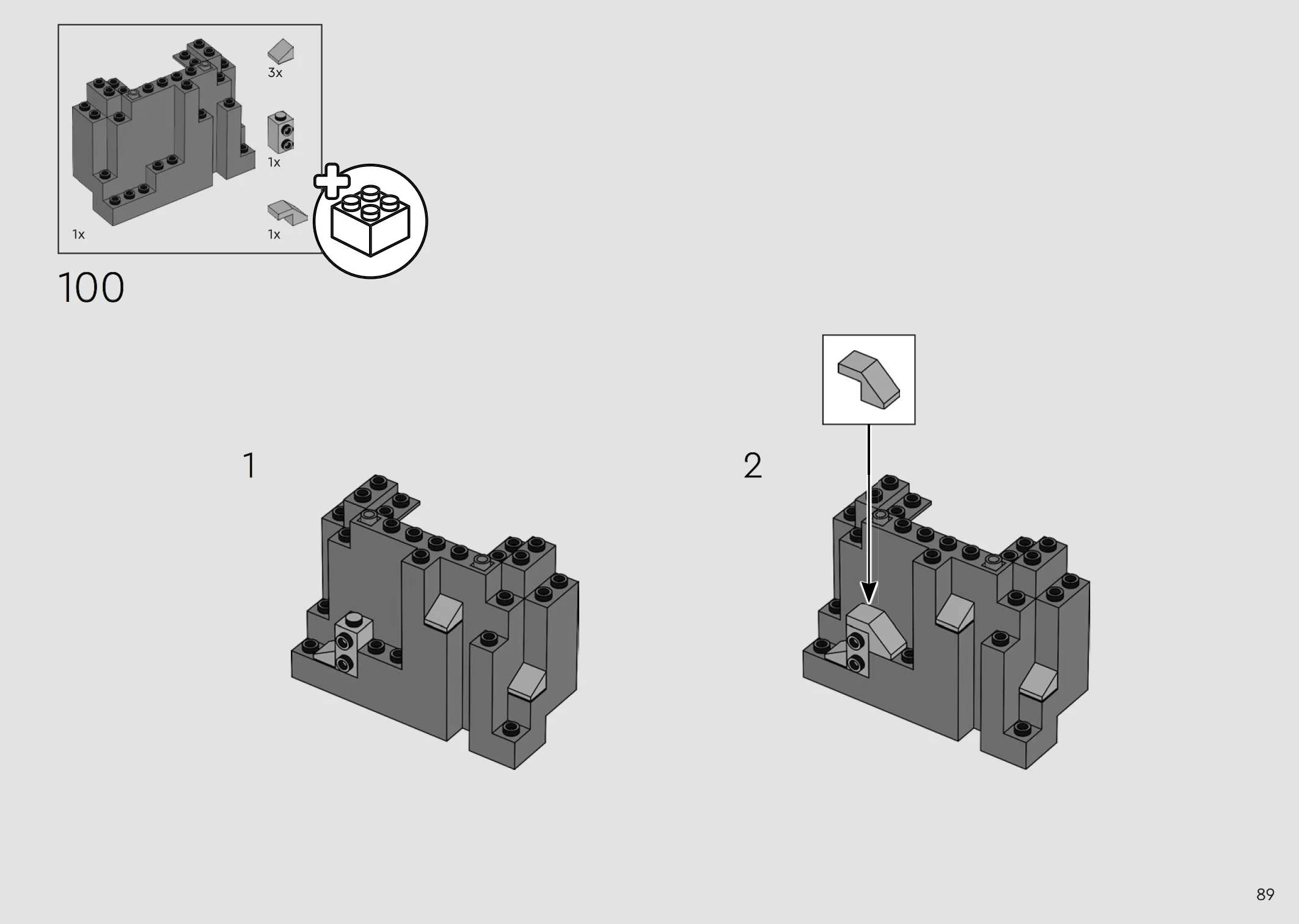 3x

1x

1x

1x

100

1

2

89