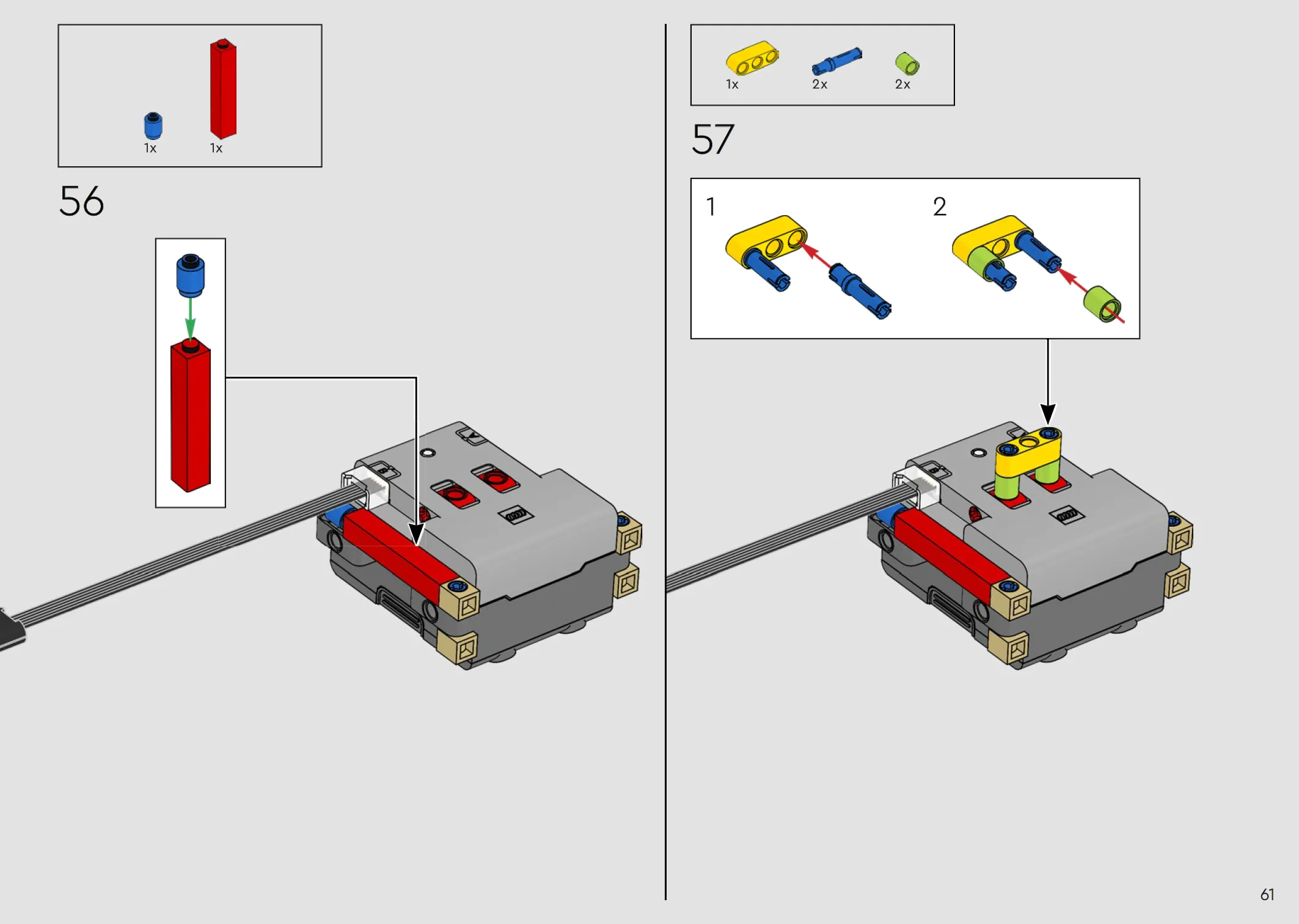 1x 1x

56

1x 2x 2x

57

1

2

61