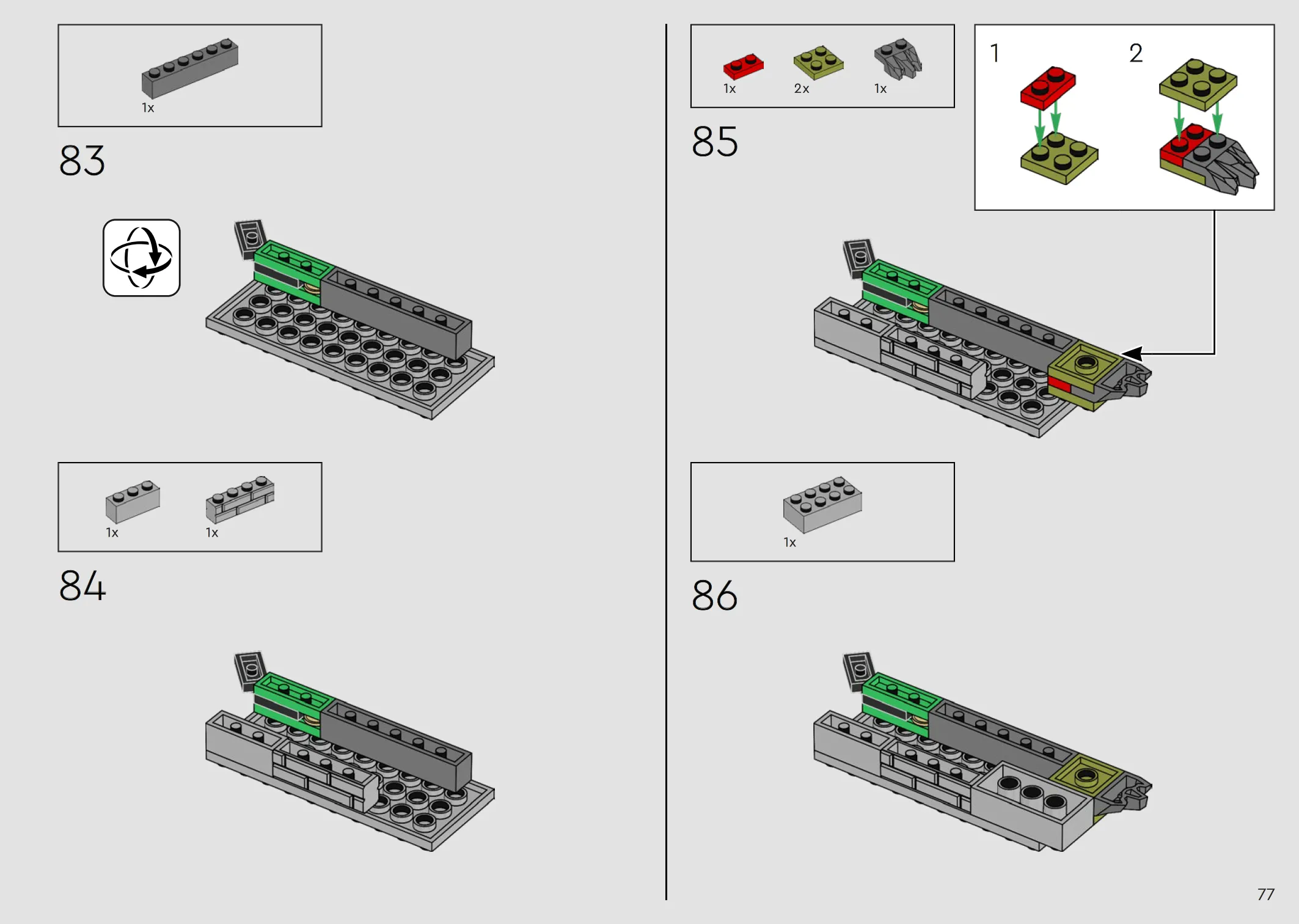 1x

83

1x 1x

84

1x 2x 1x

85

1 2

1x

86

77