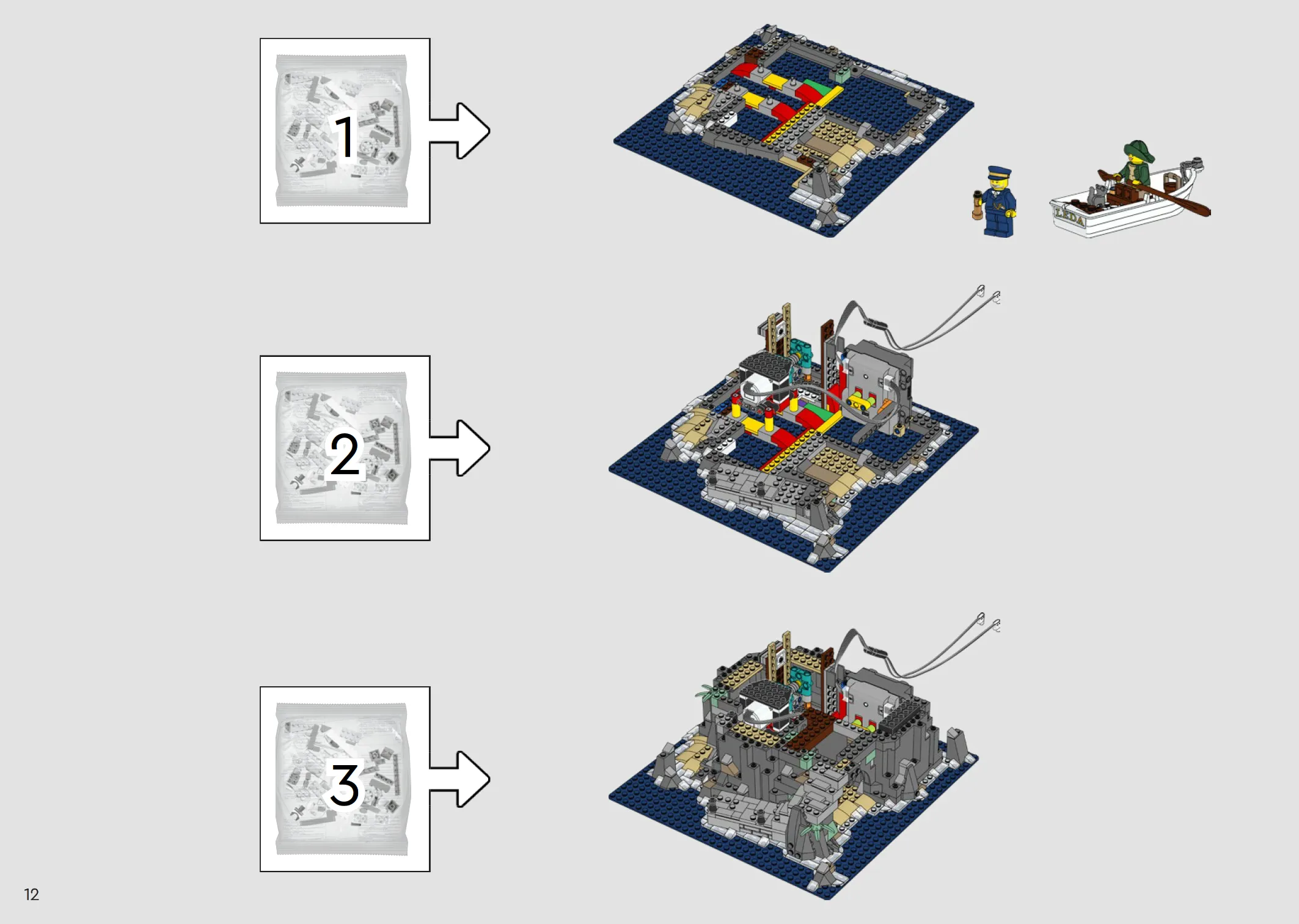 1

LEDA

2

3

12