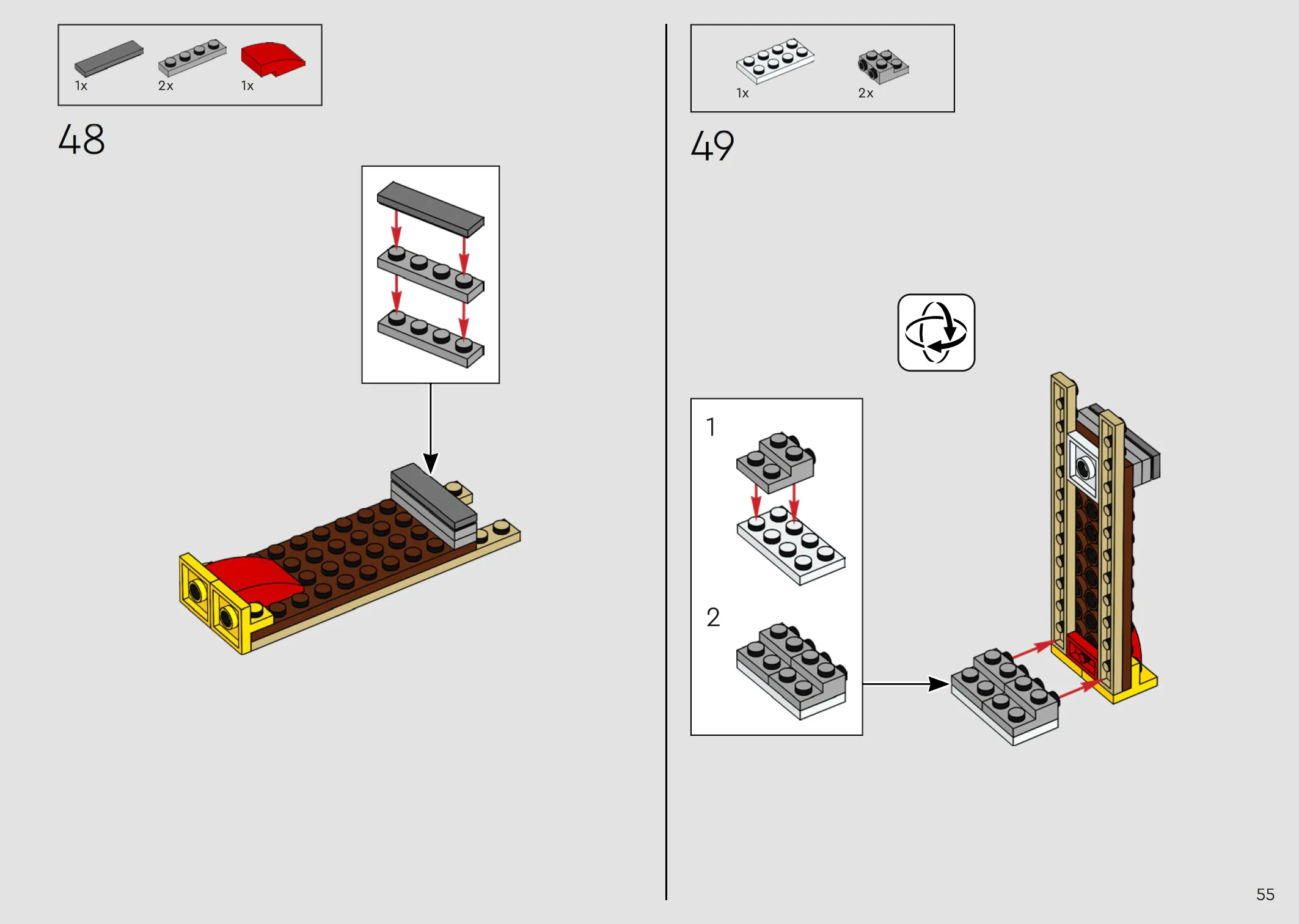 1x 2x 1x

48

1x 2x

49

1

2

55