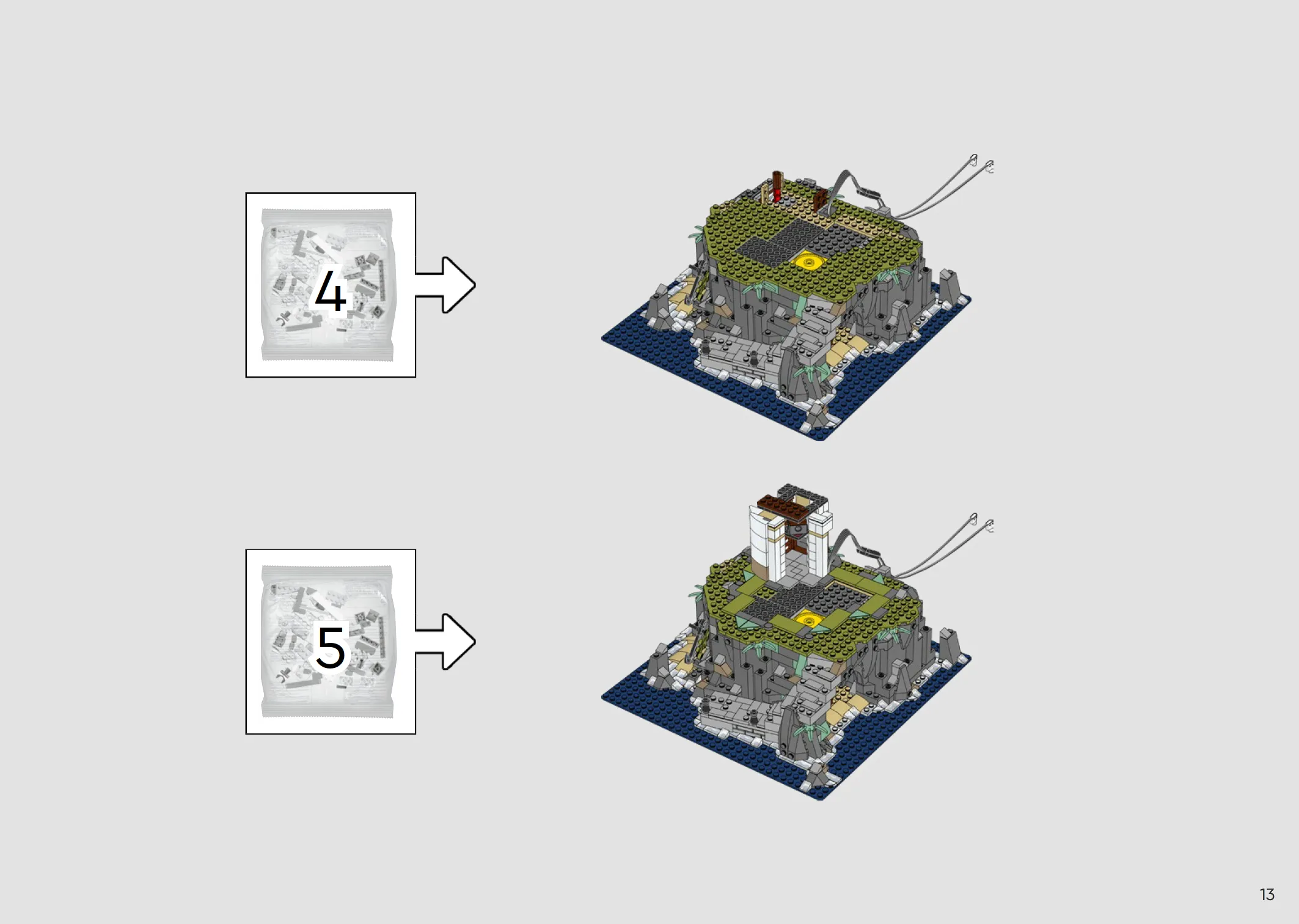 4

5

13