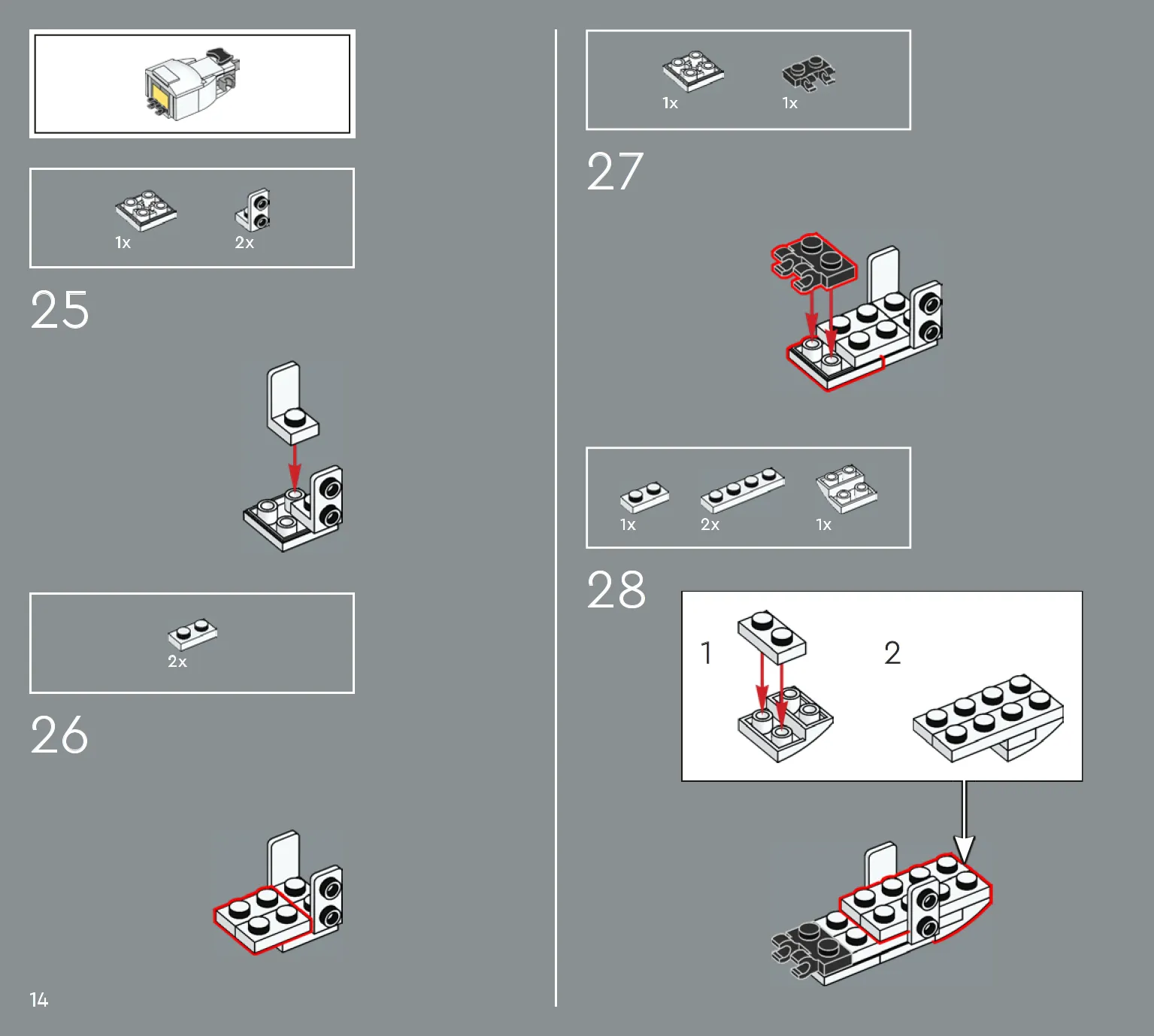 1x 2x

25

2x

26

14

1x 1x

27

1x 2x 1x

28

1

2