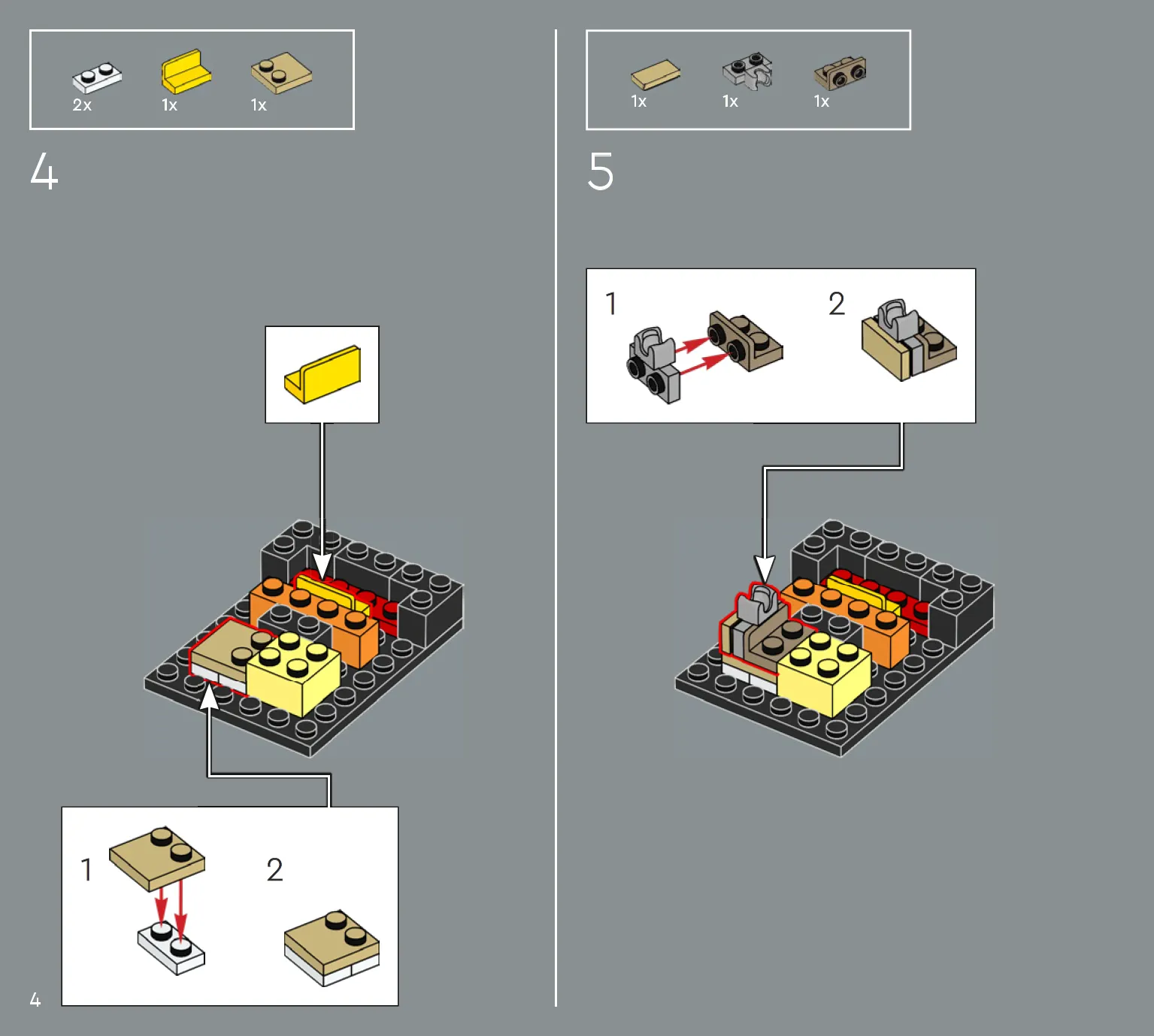 2x 1x 1x

4

1

2

4

1x 1x 1x

5

1

2