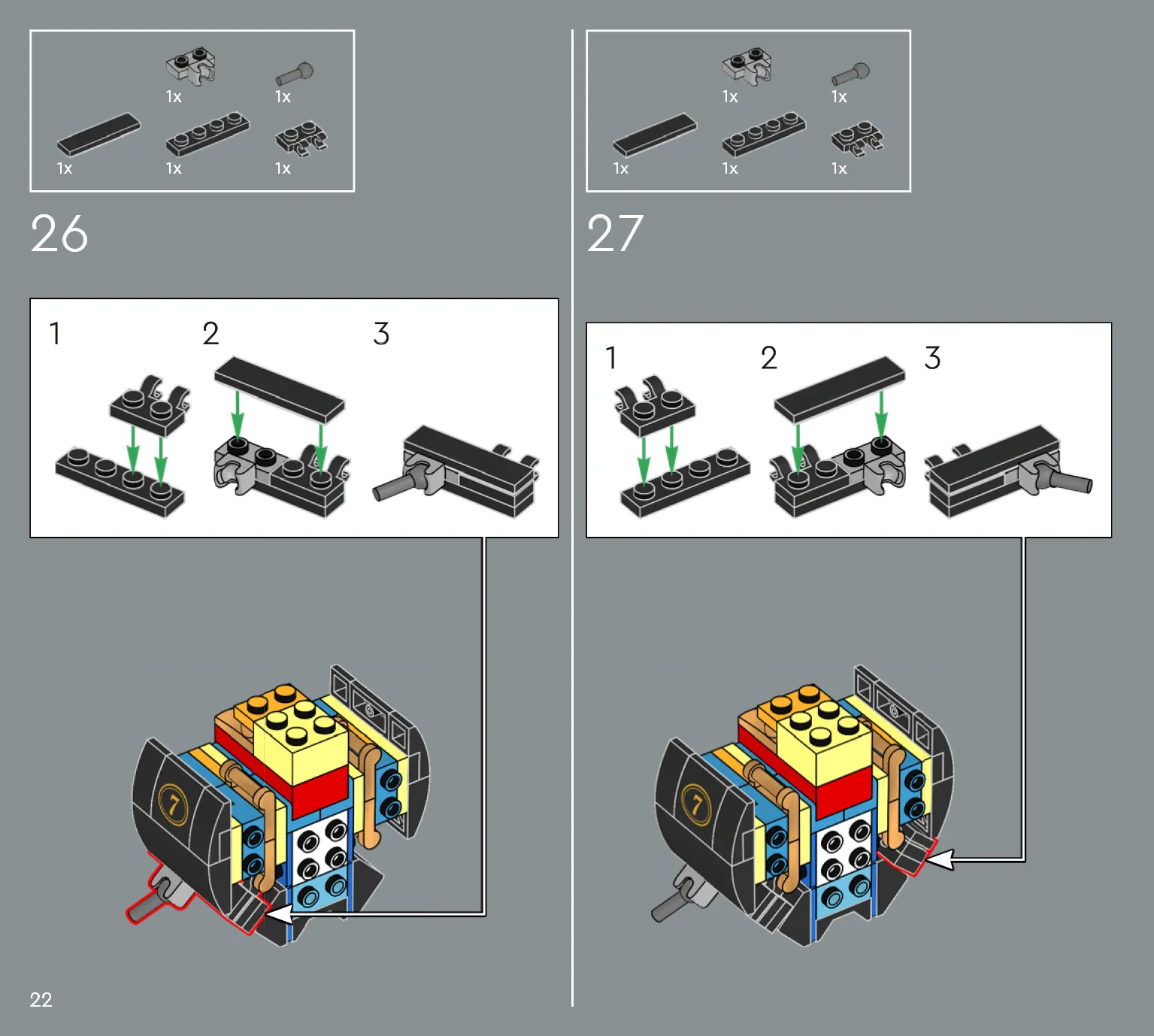 1x 1x
1x 1x 1x

26

1 2 3

7

22

1x 1x
1x 1x 1x

27

1 2 3

7