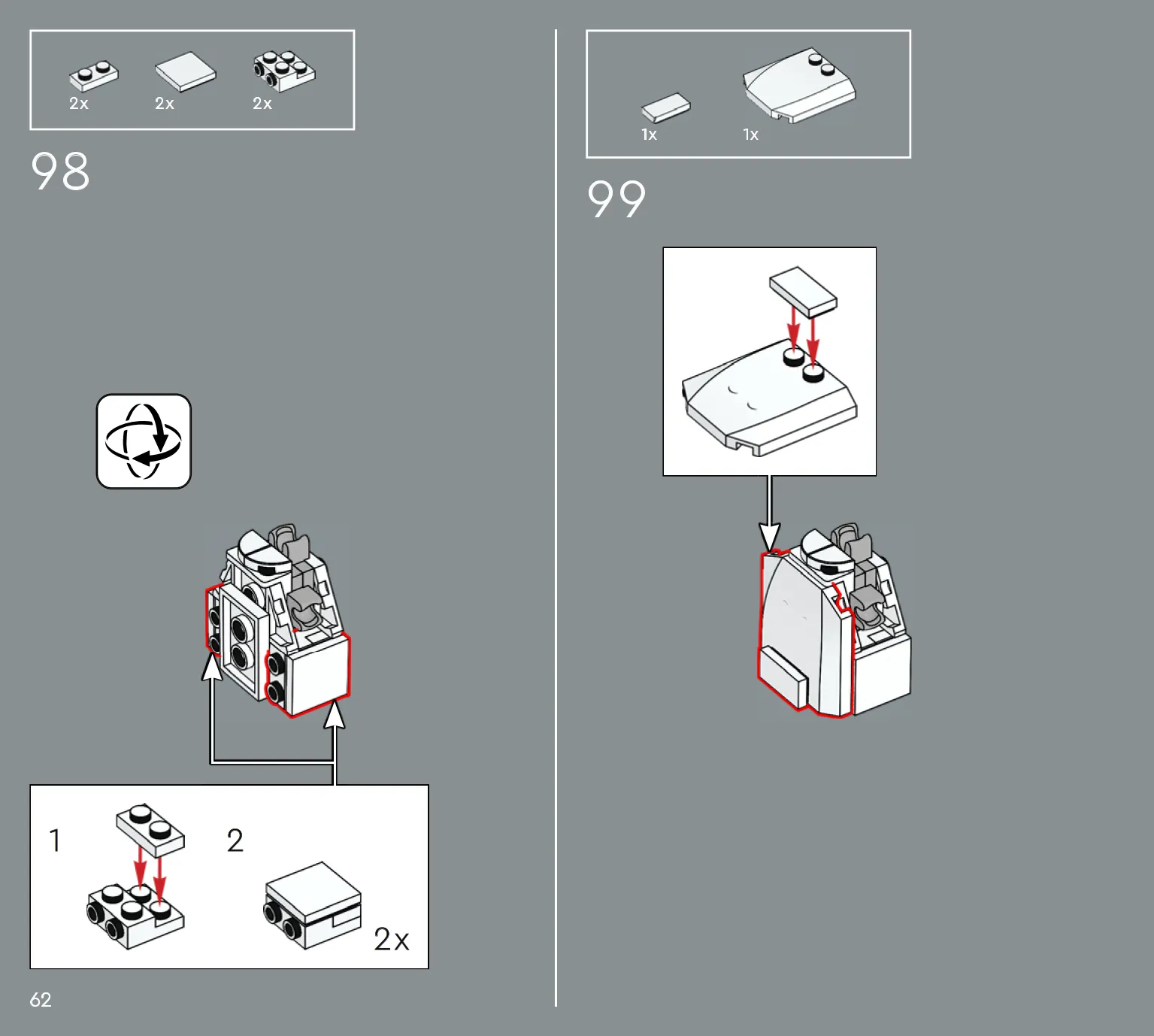 2x 2x 2x

98

1

2

2x

62

1x 1x

99