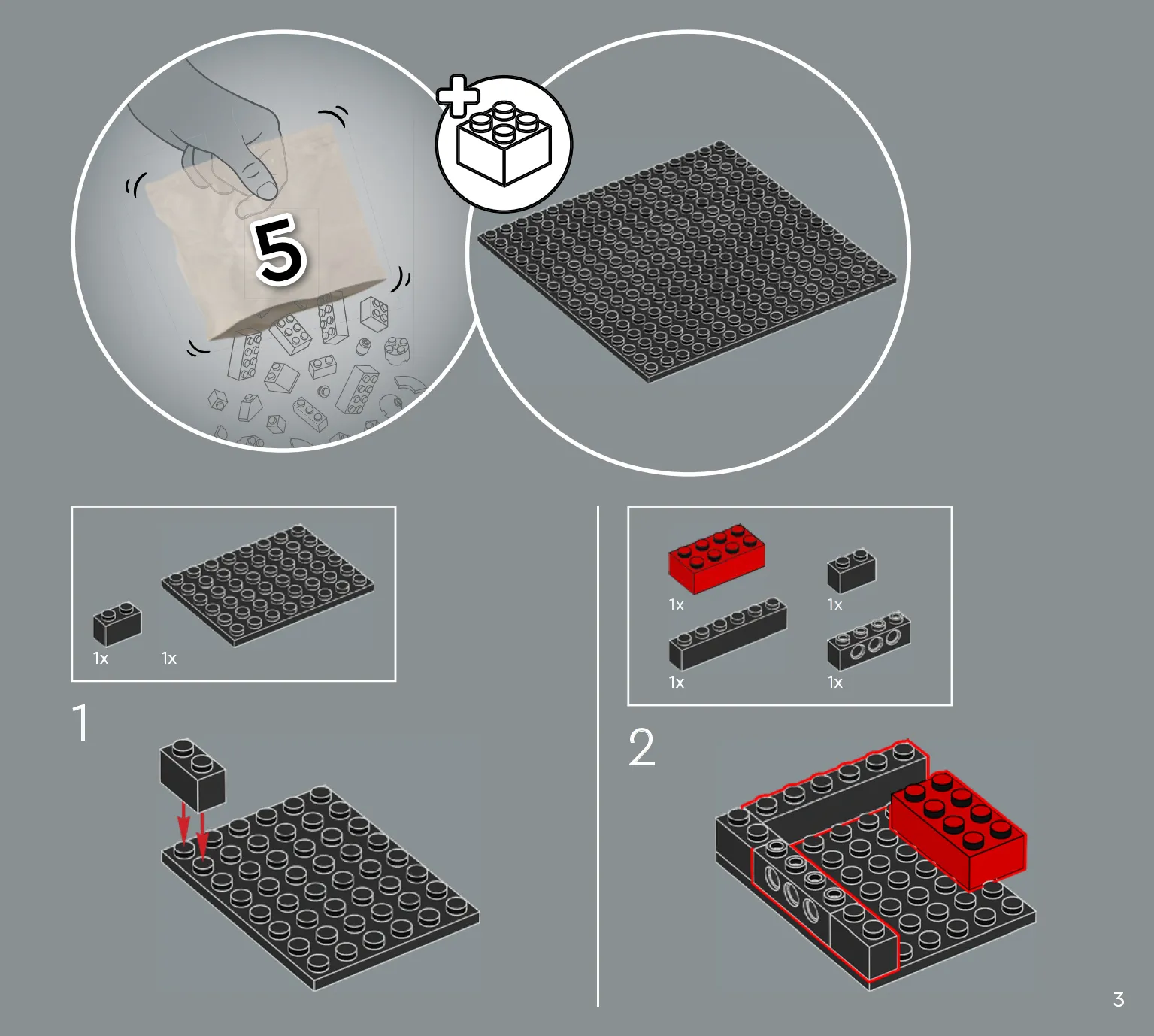 5

1x 1x

1

1x 1x
1x 1x

2

3