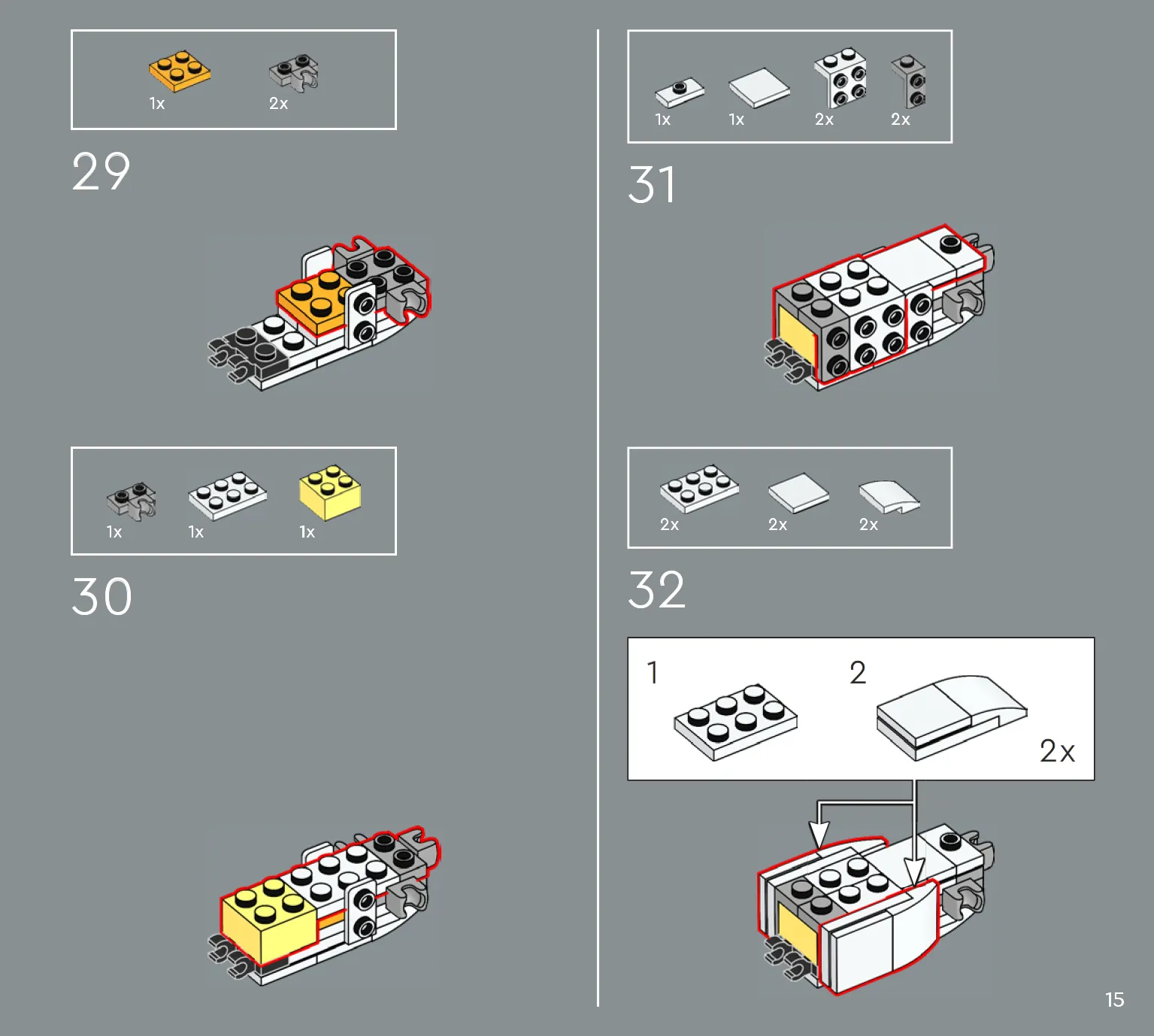 1x 2x

29

1x 1x 1x

30

1x 1x 2x 2x

31

2x 2x 2x

32

1

2

2x

15