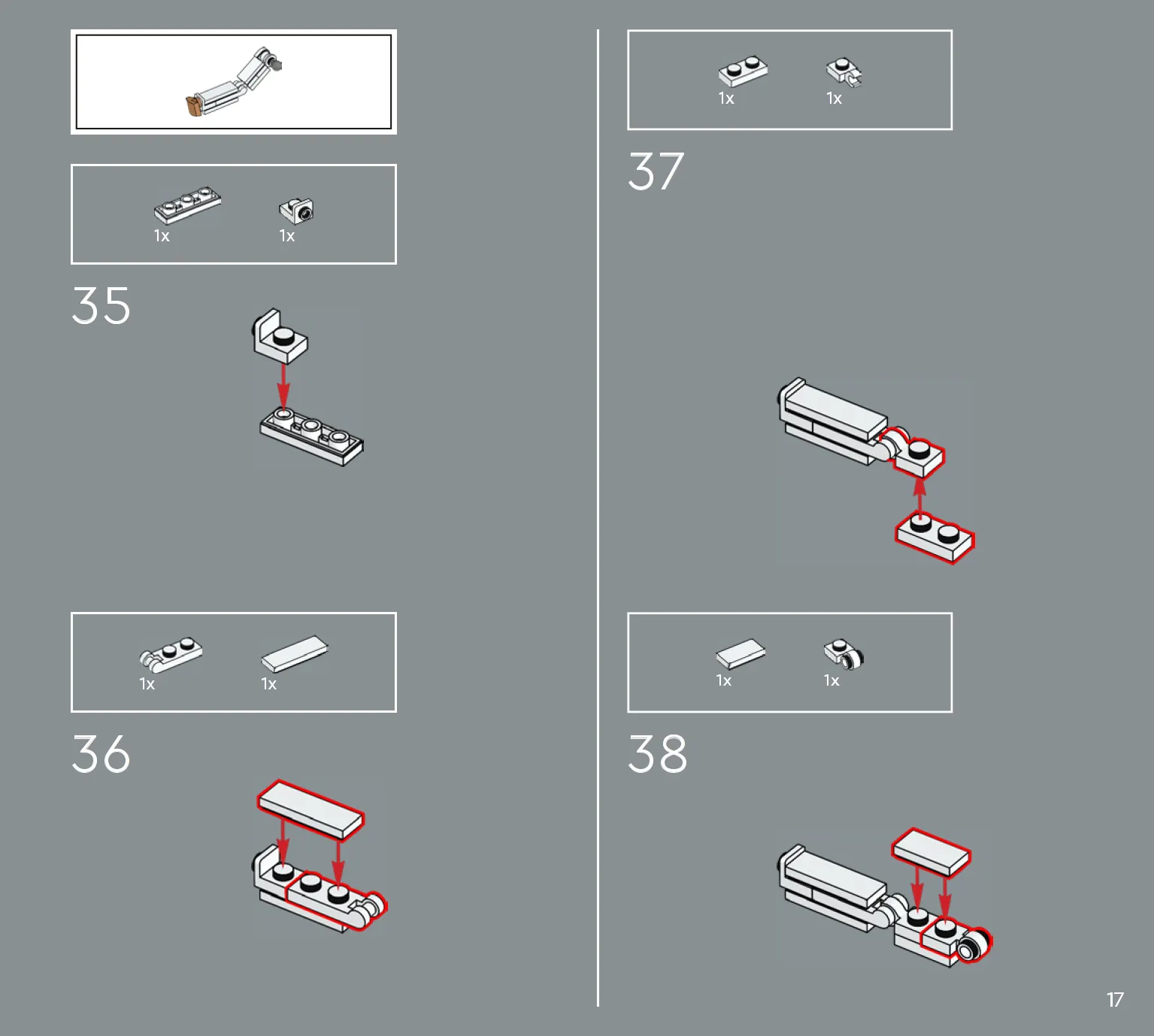 1x 1x

35

1x 1x

36

1x 1x

37

1x 1x

38

17