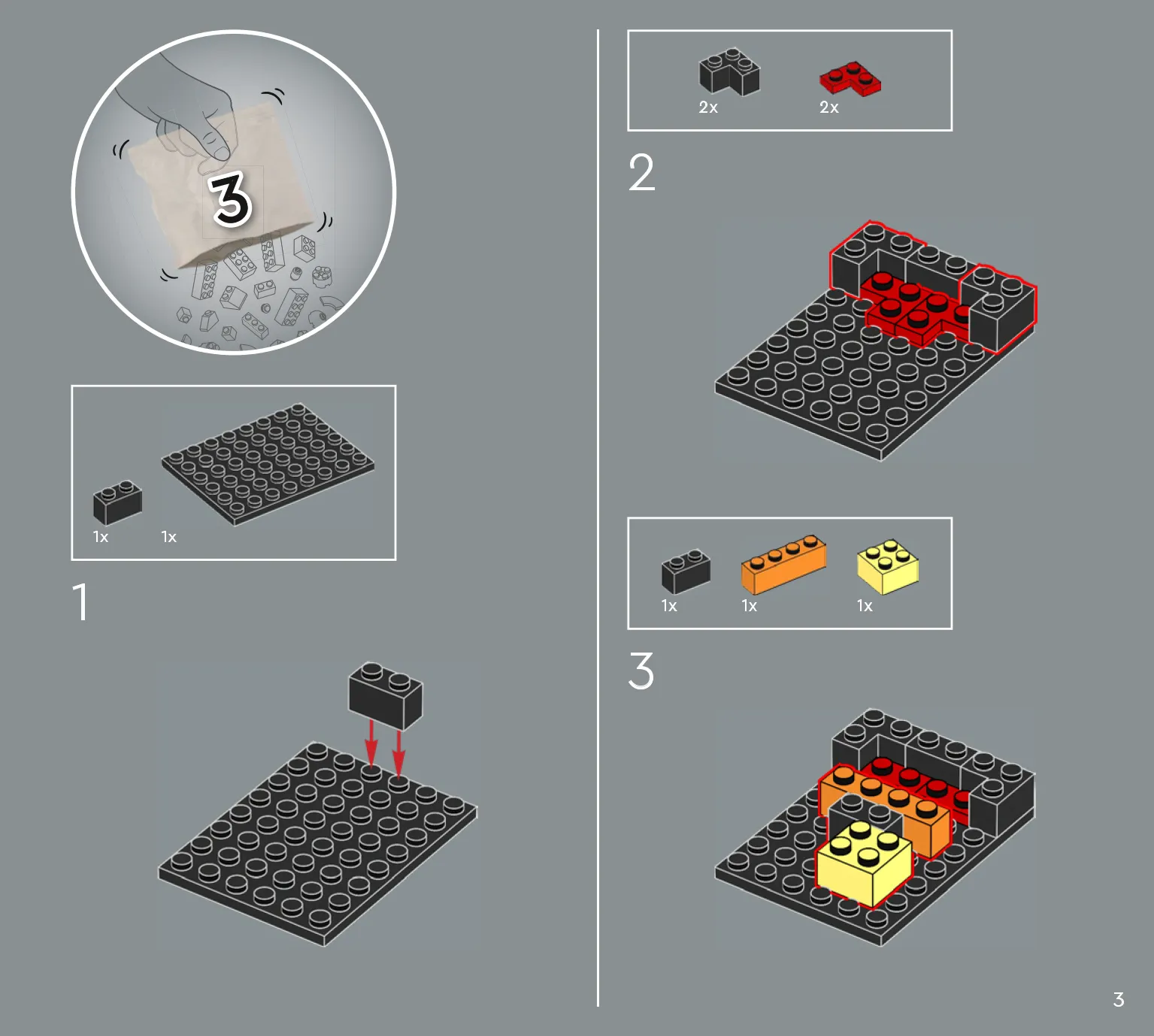 3

1x 1x

1

2x 2x

2

1x 1x 1x

3

3