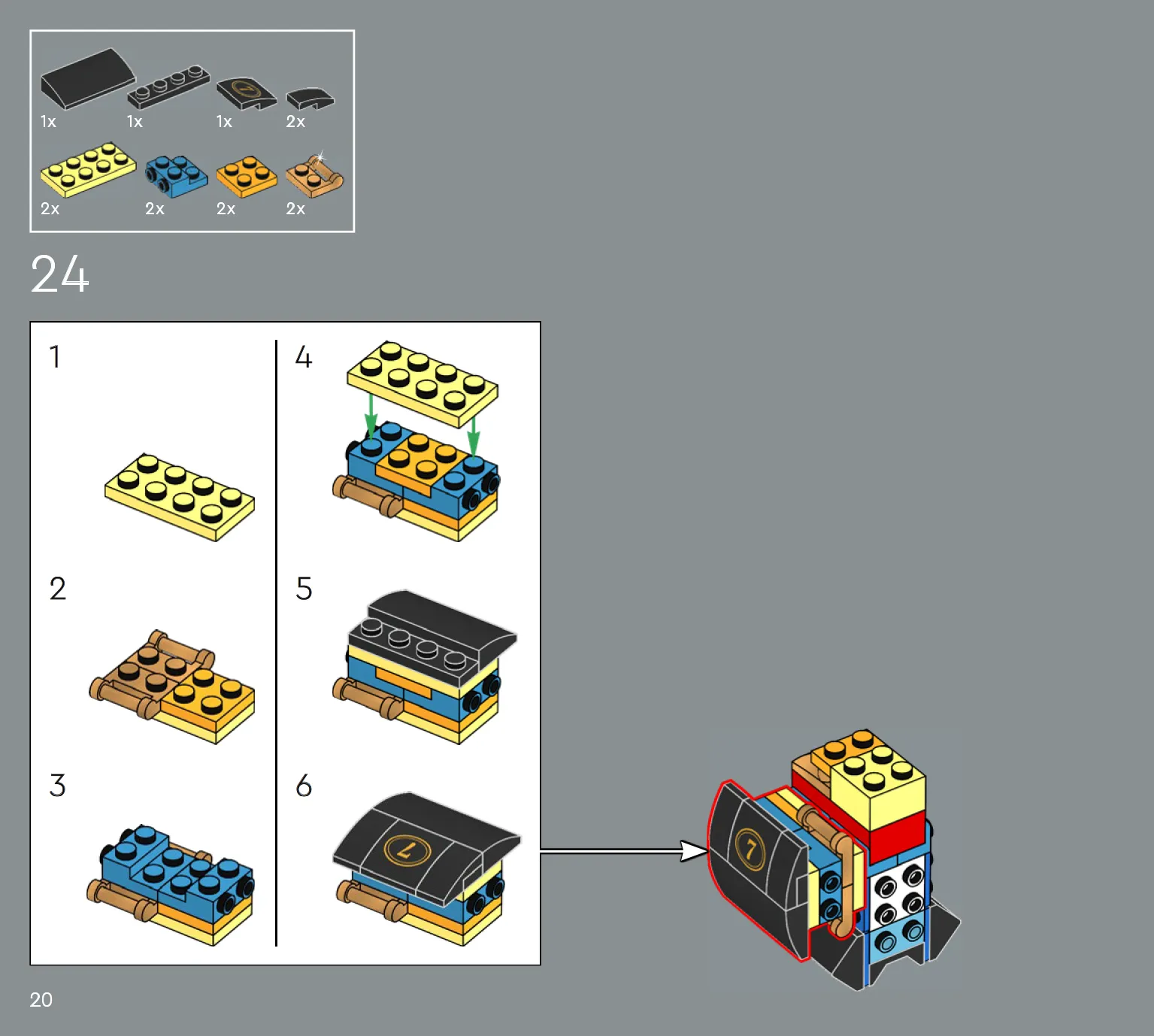 1x 1x 1x 2x

2x 2x 2x 2x

24

1

2

3

4

5

6

7

7

20