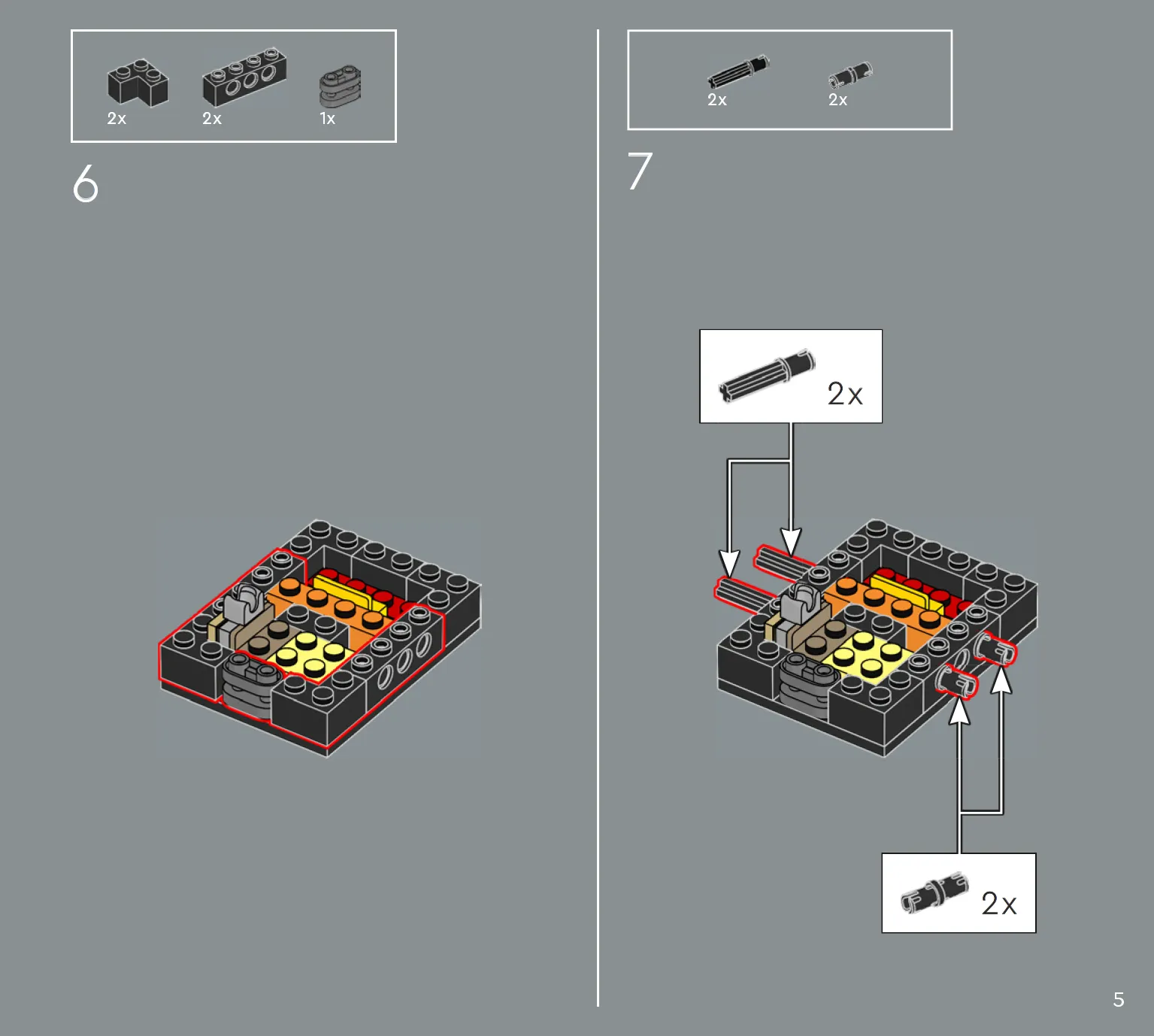 2x 2x 1x

6

2x 2x

7

2x

2x

5