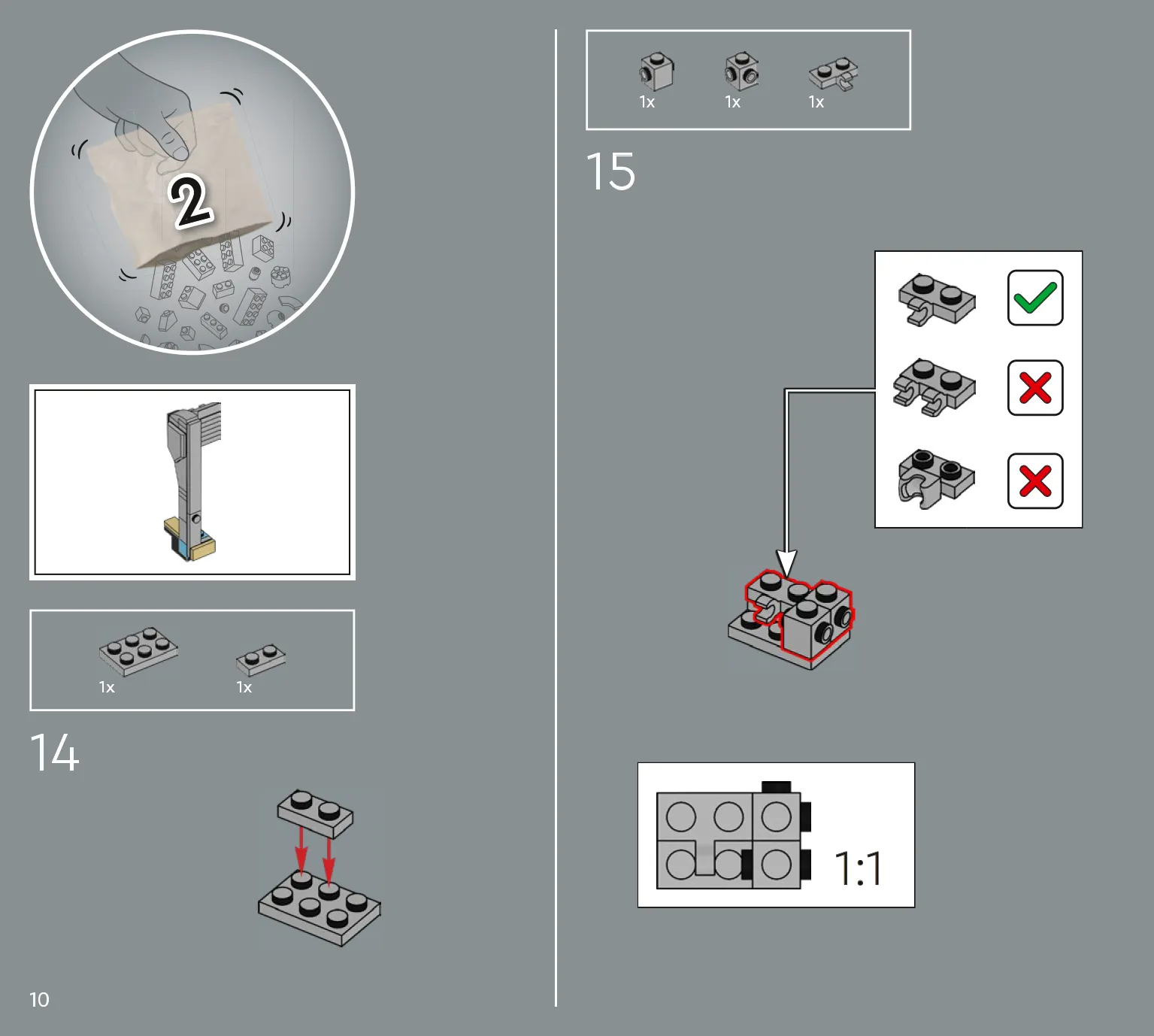 2

1x 1x

14

10

1x 1x 1x

15

1:1