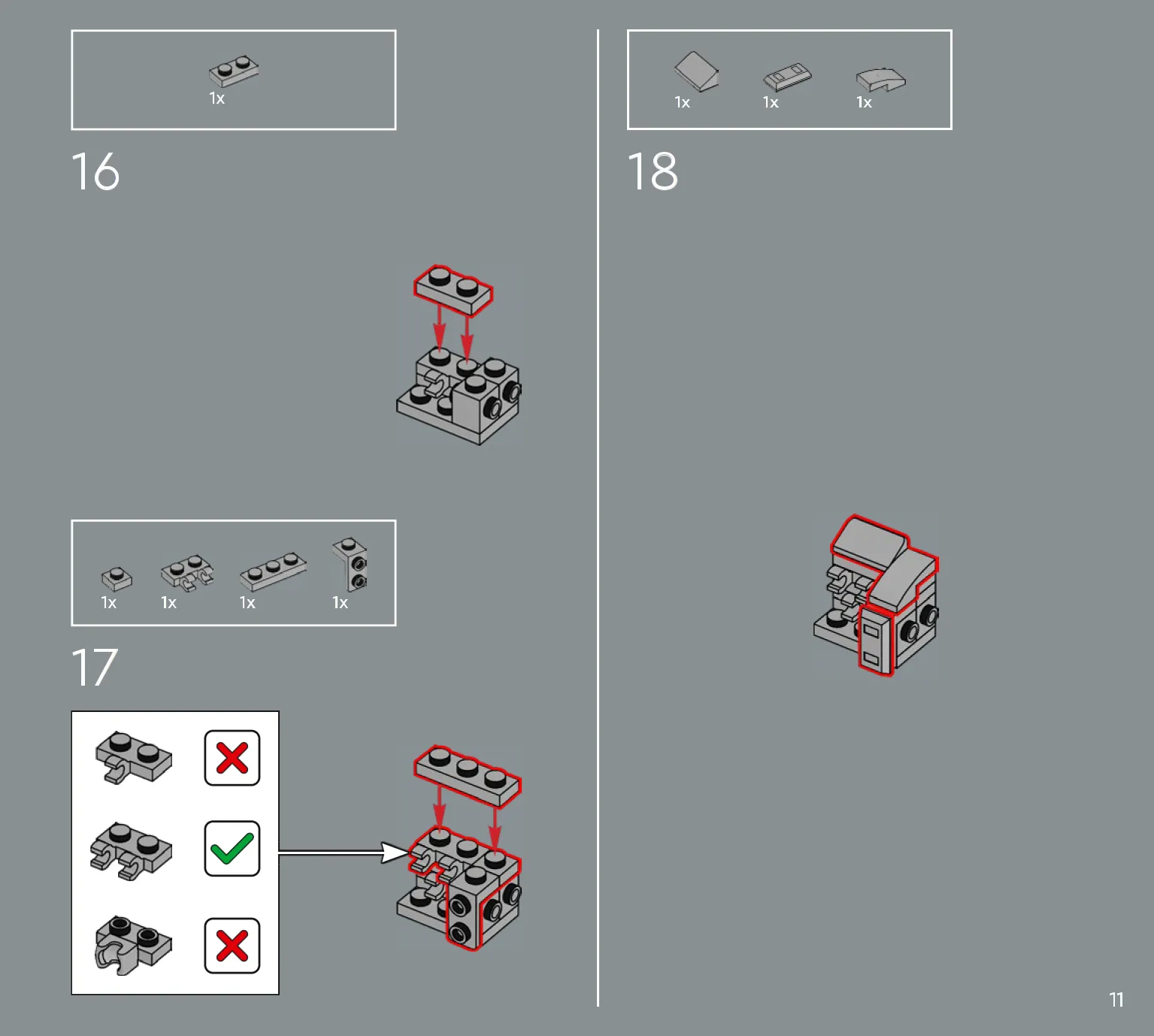 1x

16

1x 1x 1x 1x

17

1x 1x 1x

18

11