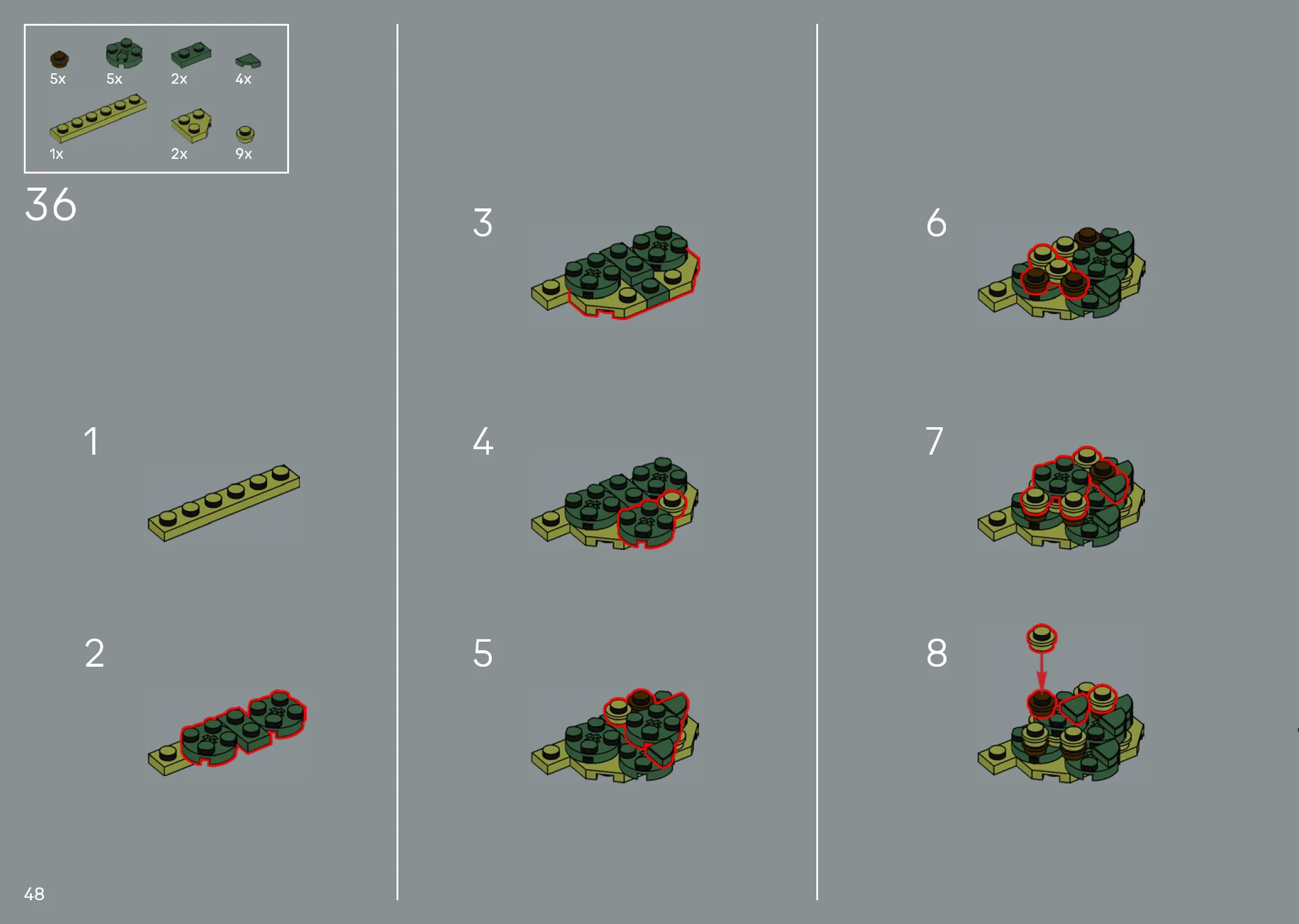 5x 5x 2x 4x

1x 2x 9x

36

1

2

3

4

5

6

7

8

48