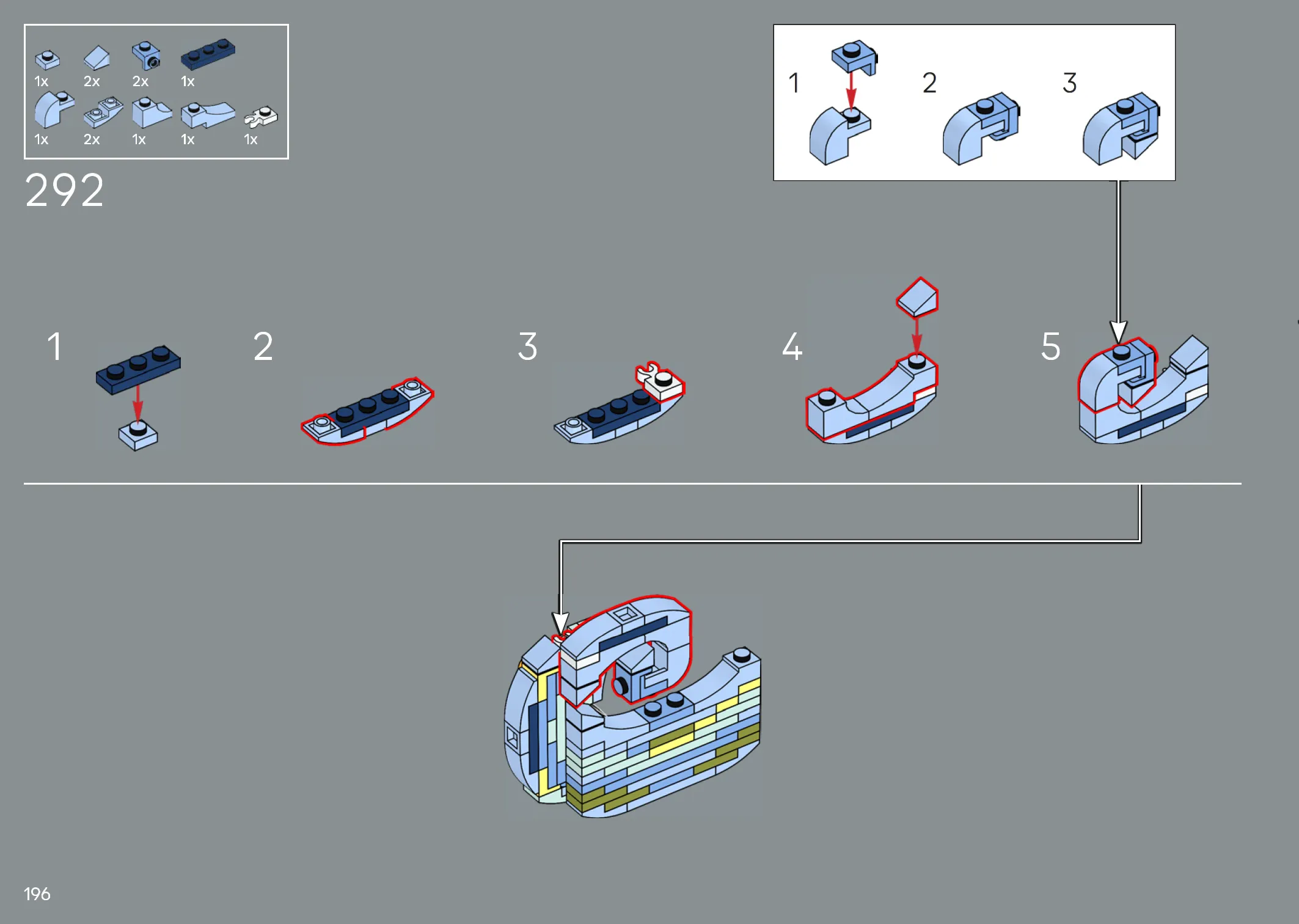 1x 2x 2x 1x
1x 2x 1x 1x 1x

292

1 2 3

1

2

3

4

5

196