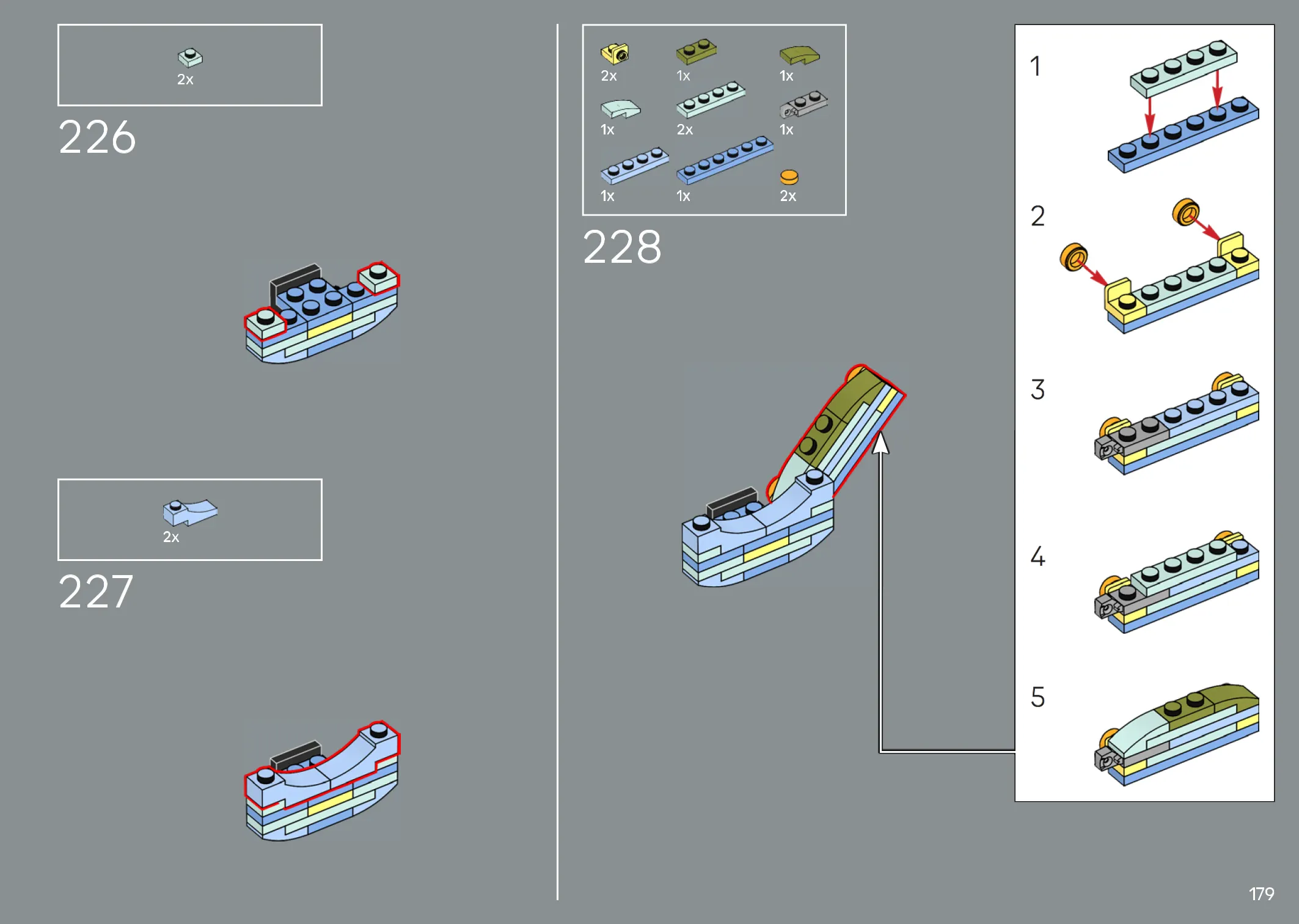 2x

226

2x

227

2x 1x 1x

1x 2x 1x

1x 1x 2x

228

1

2

3

4

5

179