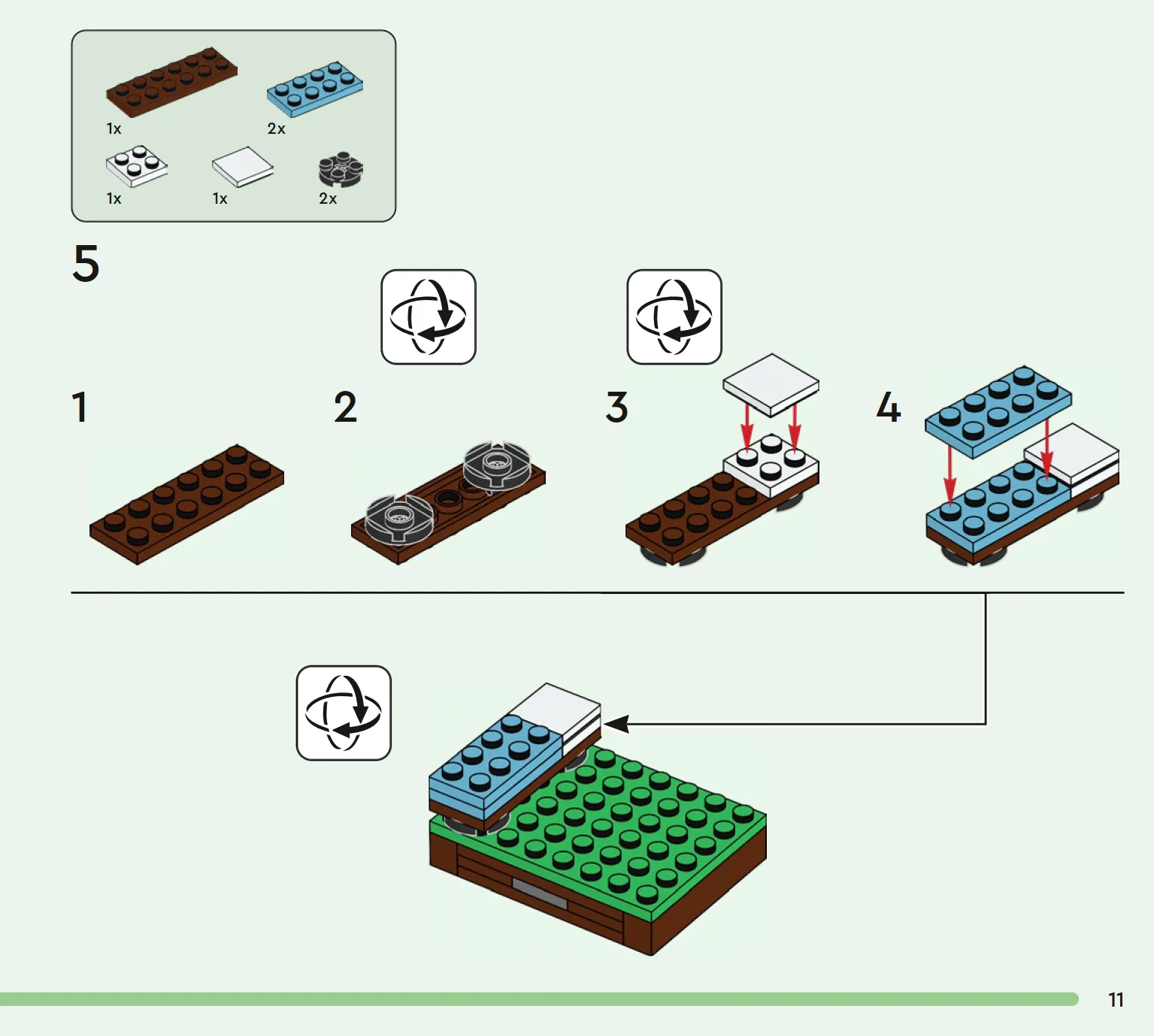 1x
2x
1x
1x
2x

5

1

2

3

4

11