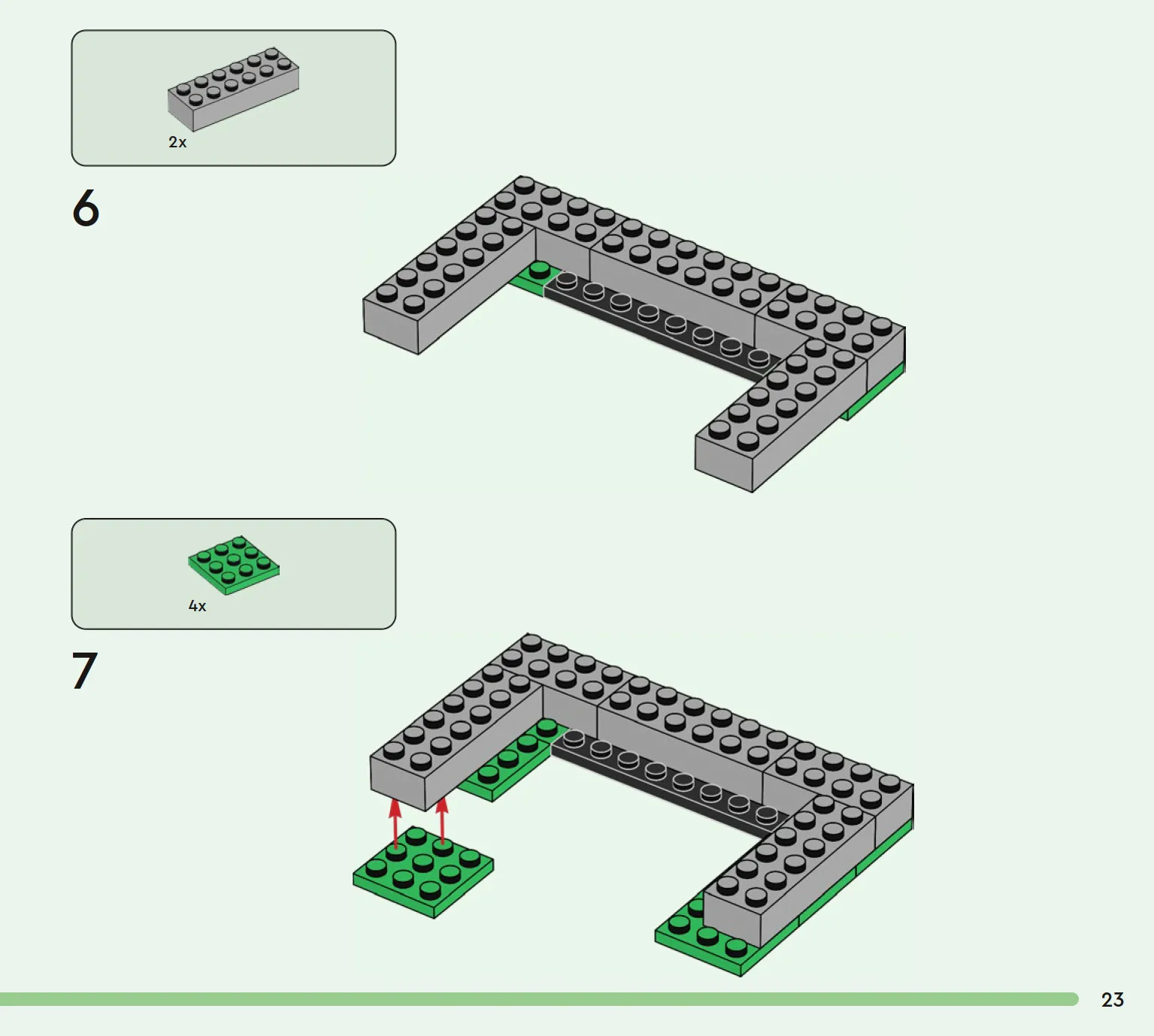 2x

6

4x

7

23