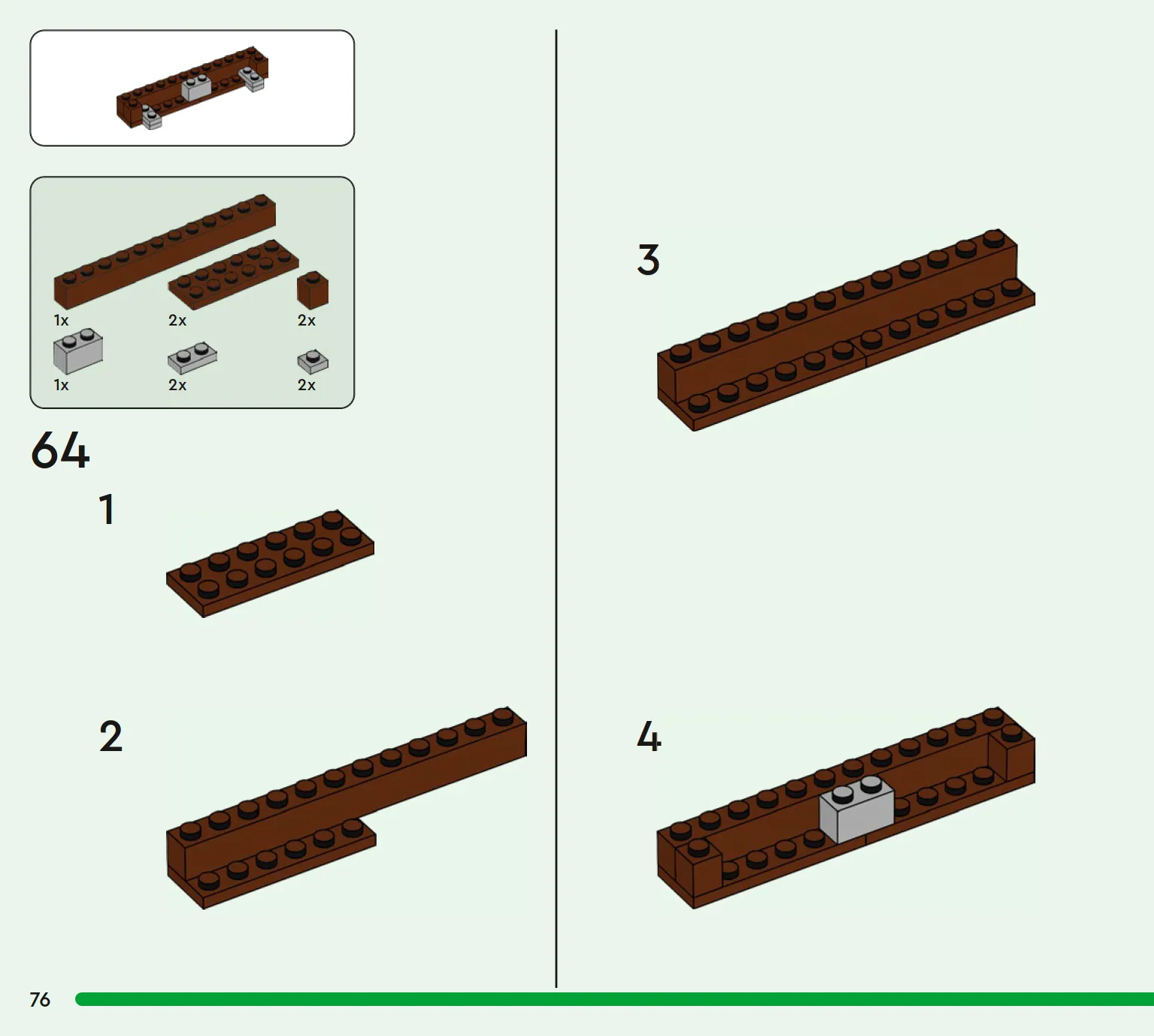 1x
2x
2x
1x
2x
2x

64

1

2

3

4

76