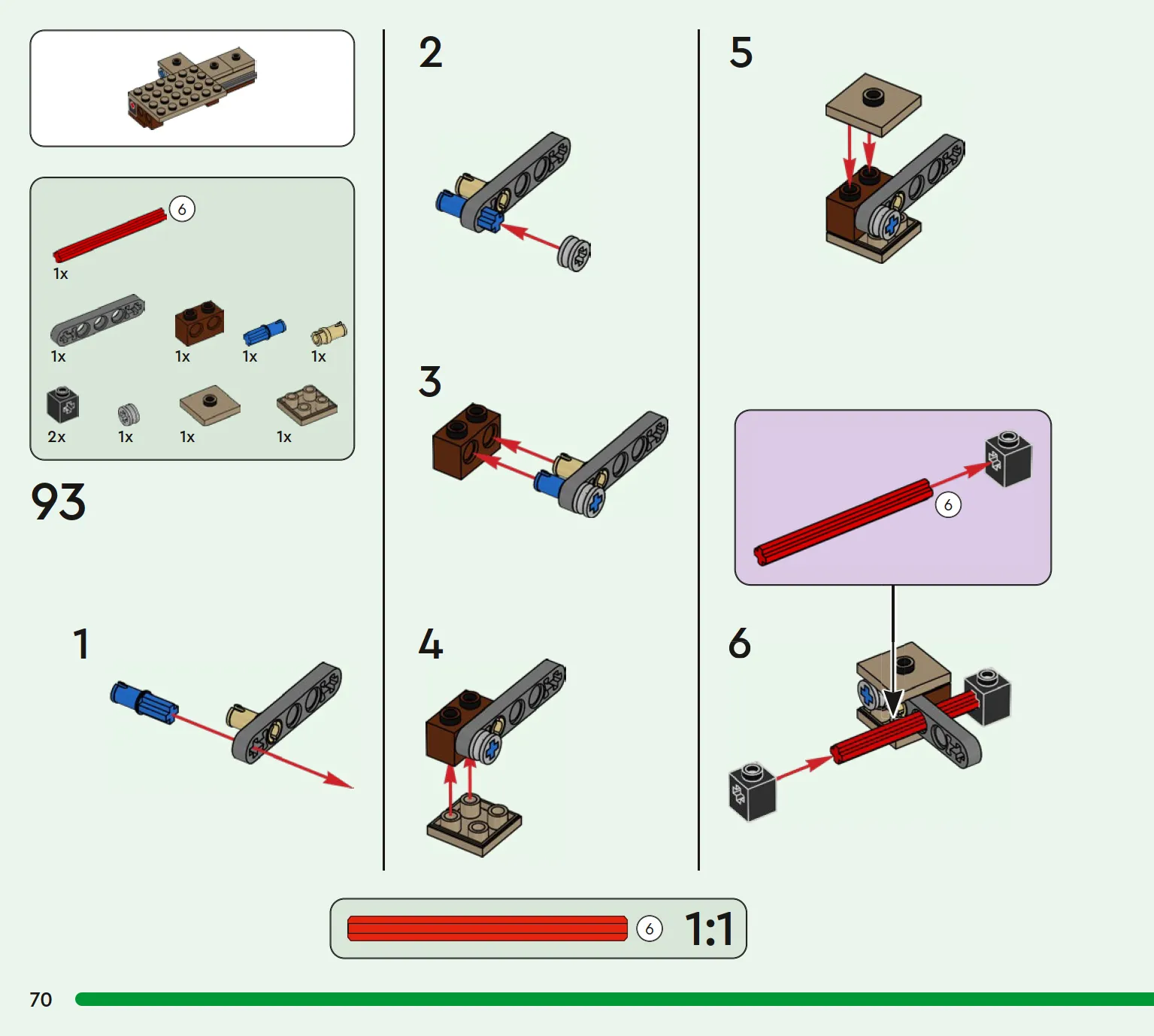 6
1x

1x 1x 1x 1x

2x 1x 1x 1x

93

1

2

3

4

5

6

6

6 1:1

70