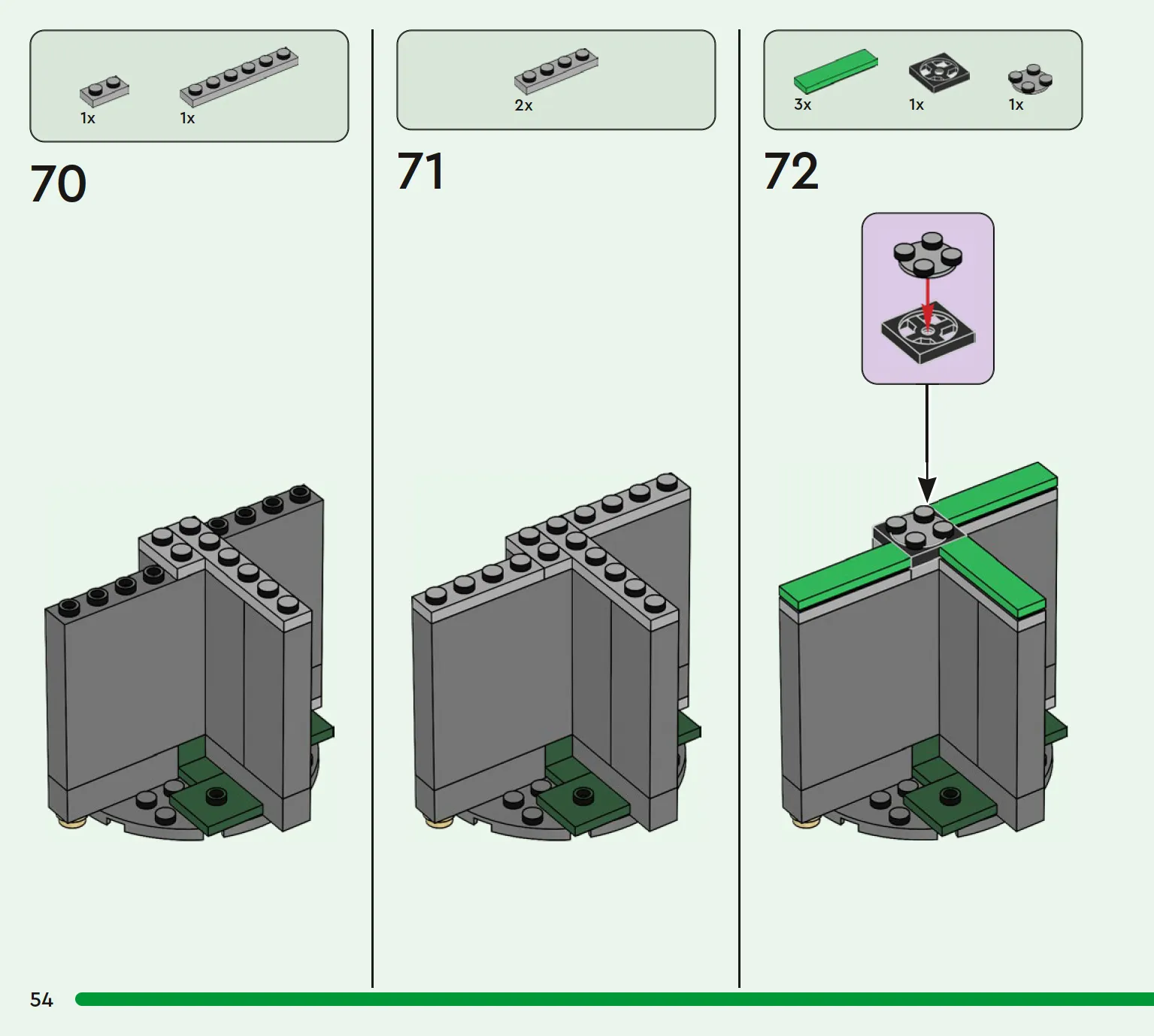 1x 1x

70

2x

71

3x 1x 1x

72

54