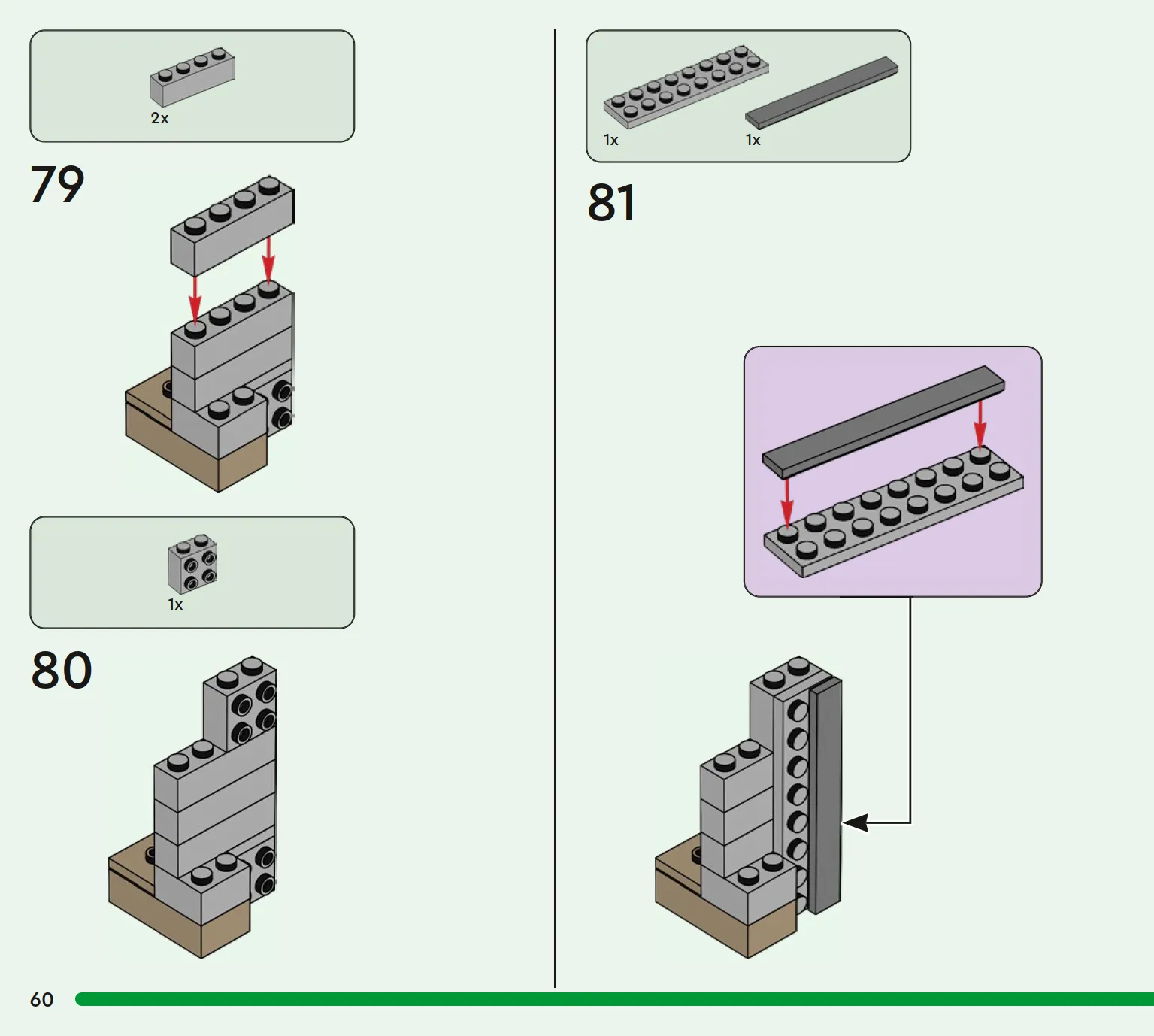 2x

79

1x

80

1x

1x

81

60