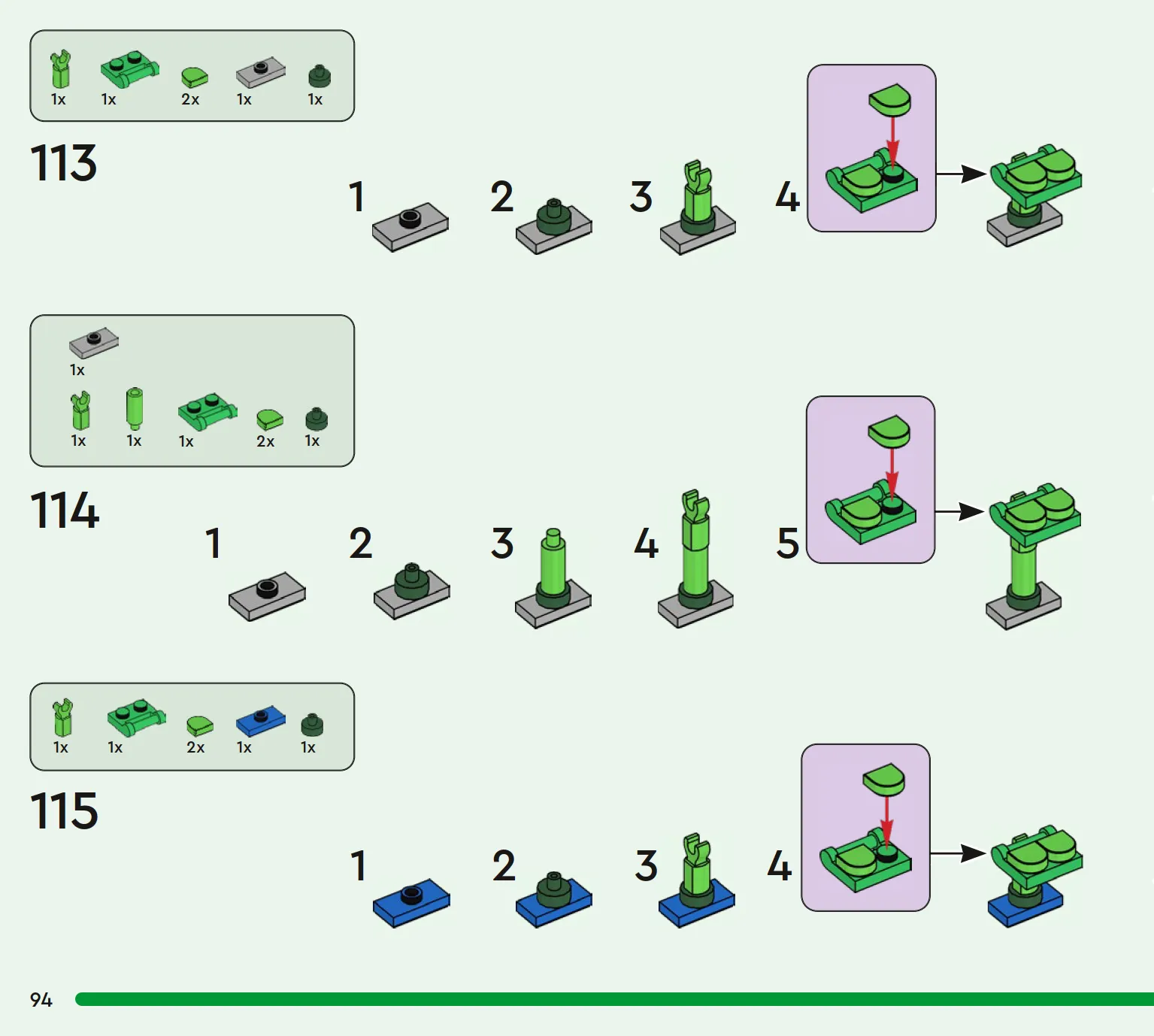 1x 1x 2x 1x 1x

113

1 2 3 4

1x

1x 1x 1x 2x 1x

114

1 2 3 4 5

1x 1x 2x 1x 1x

115

1 2 3 4

94