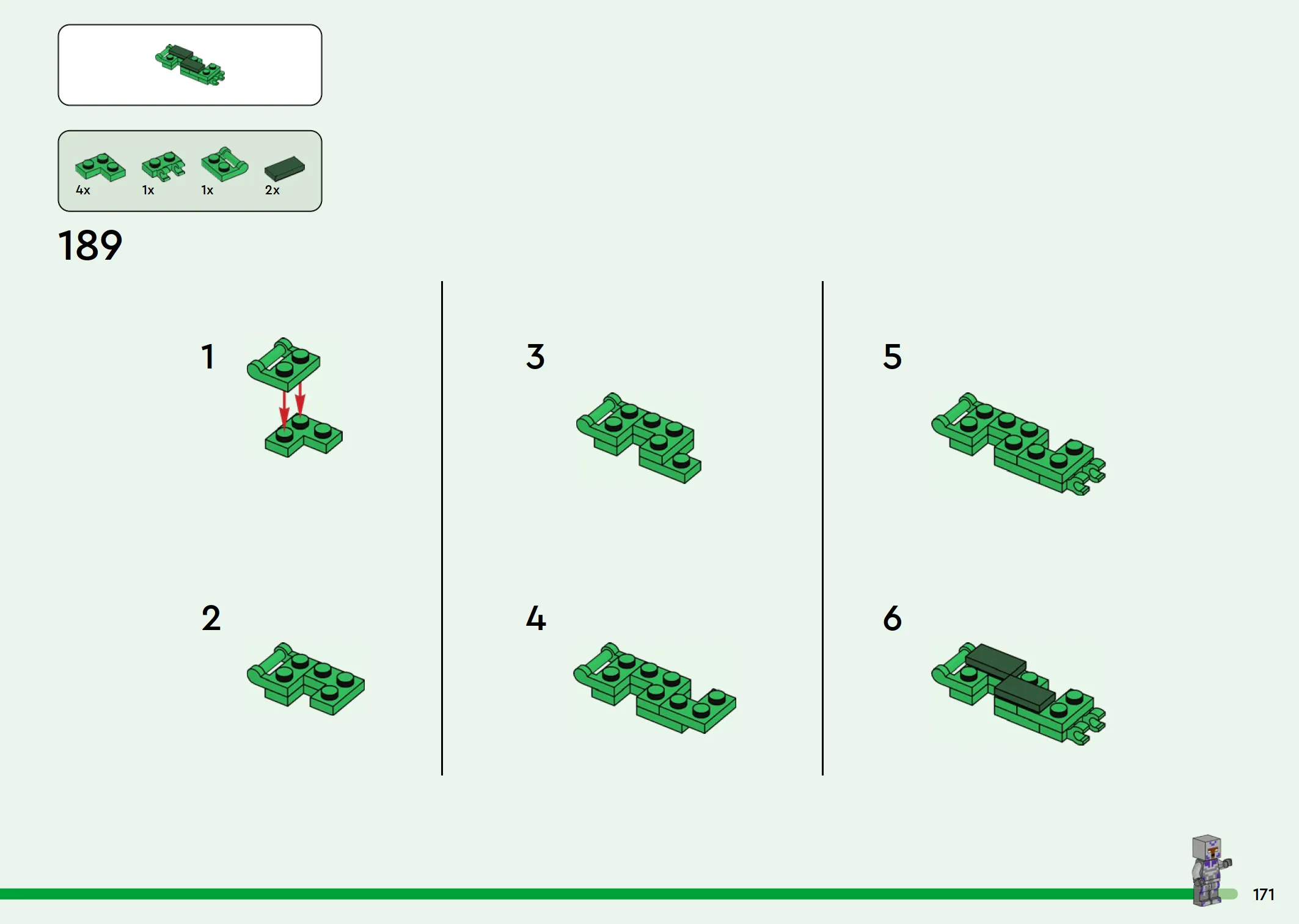 4x 1x 1x 2x

189

1

2

3

4

5

6

171