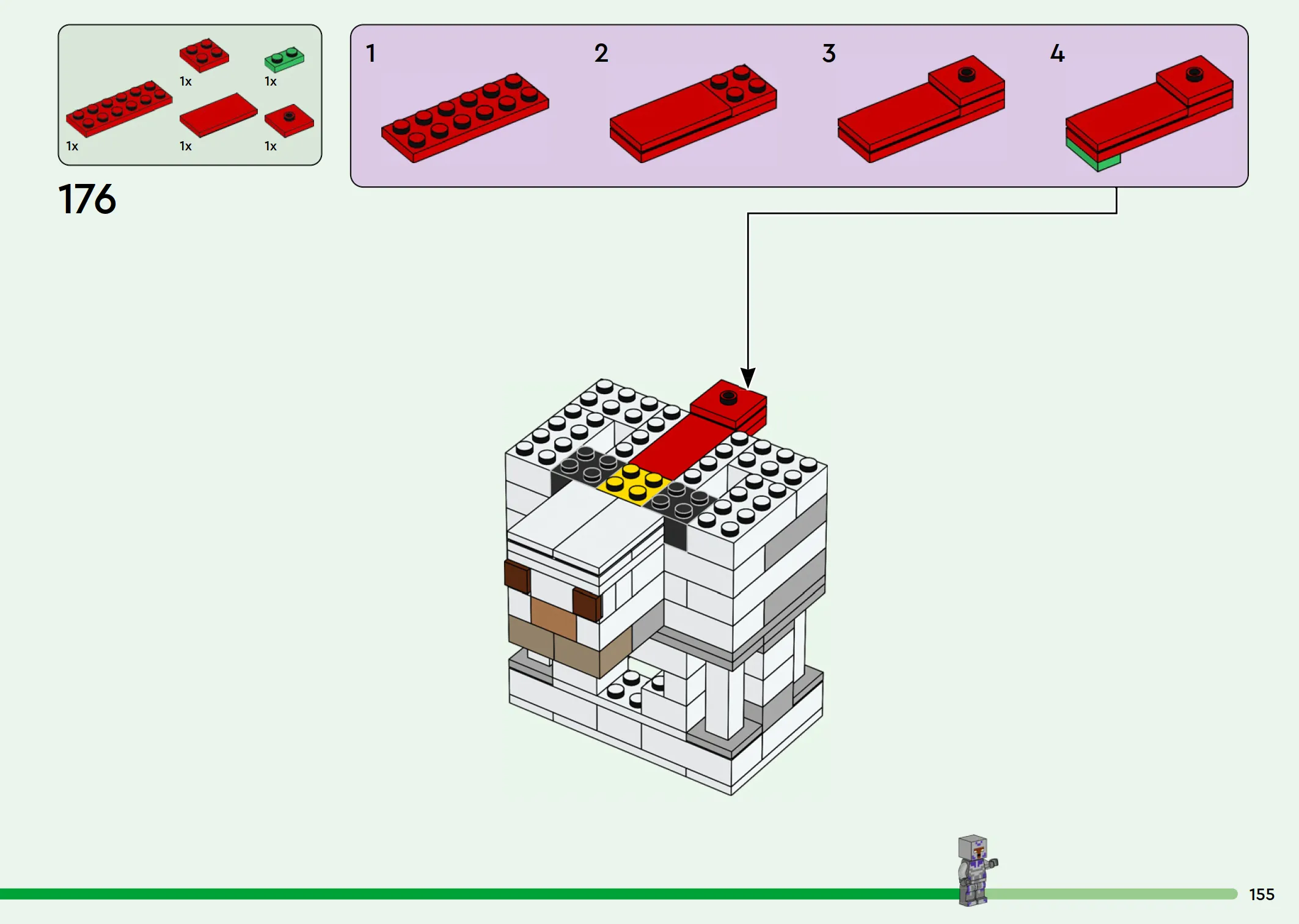 1x
1x
1x
1x
1x

176

1
2
3
4

155