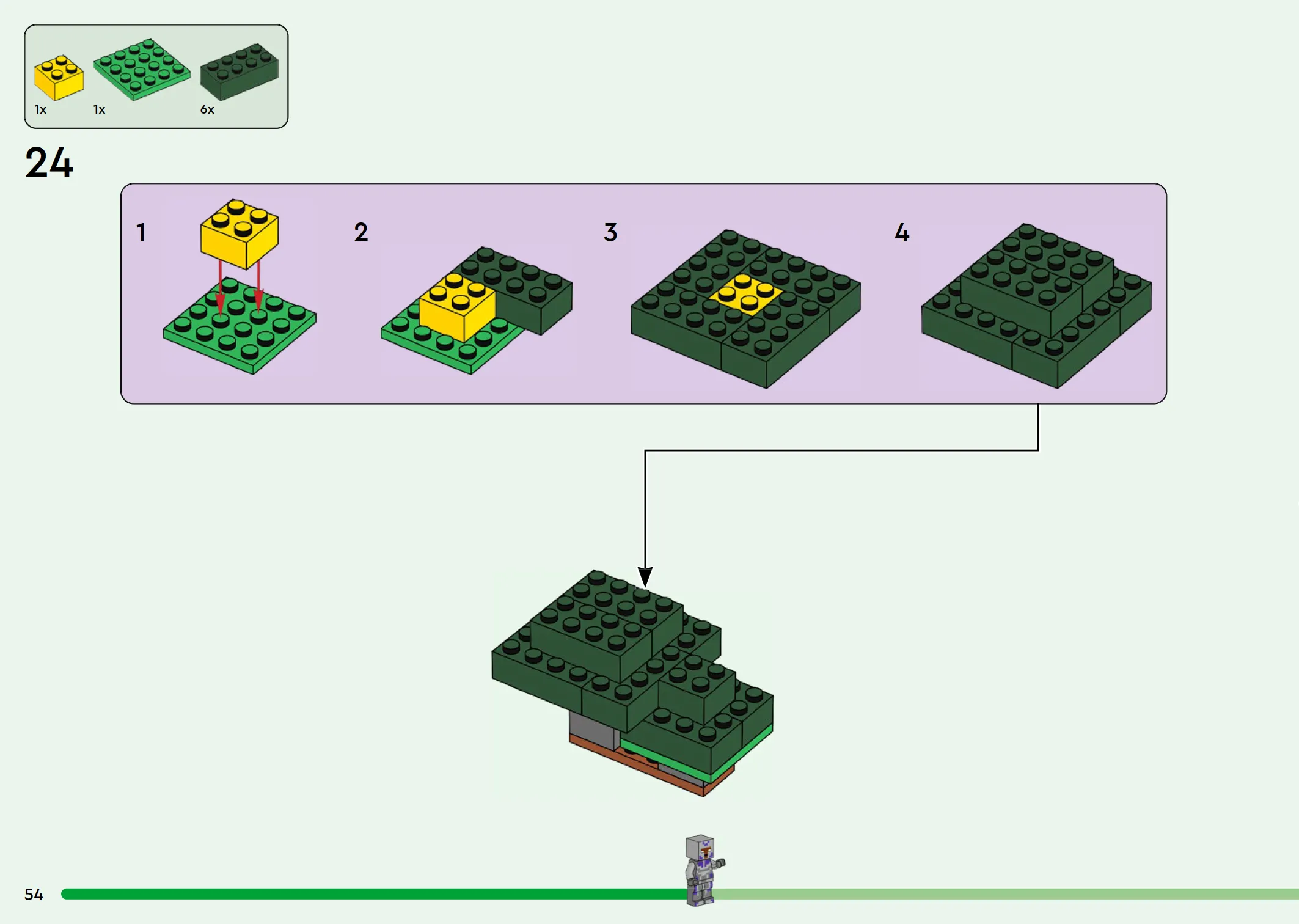 1x 1x 6x

24

1

2

3

4

54