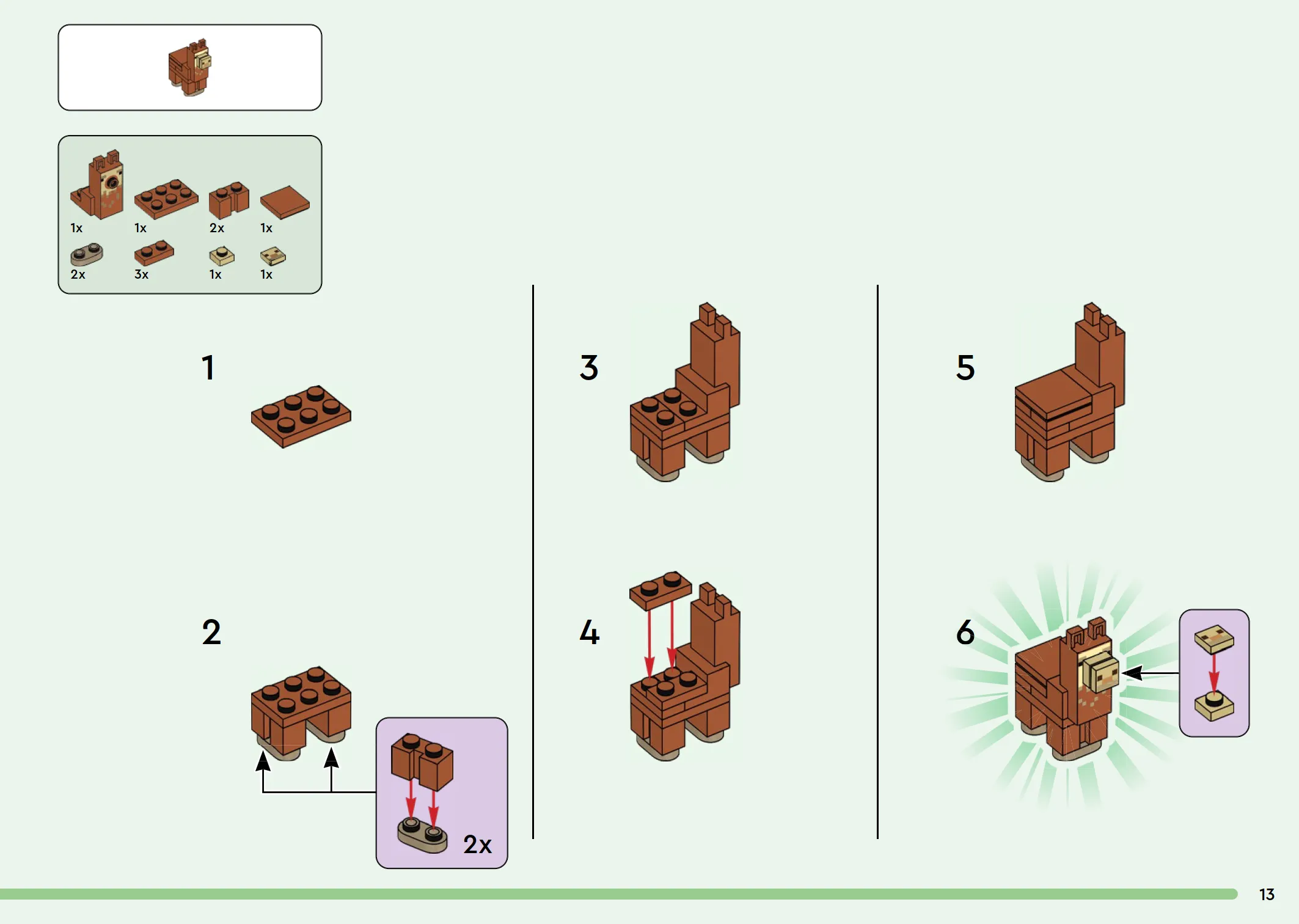 1x 1x 2x 1x
2x 3x 1x 1x

1

2

2x

3

4

5

6

13