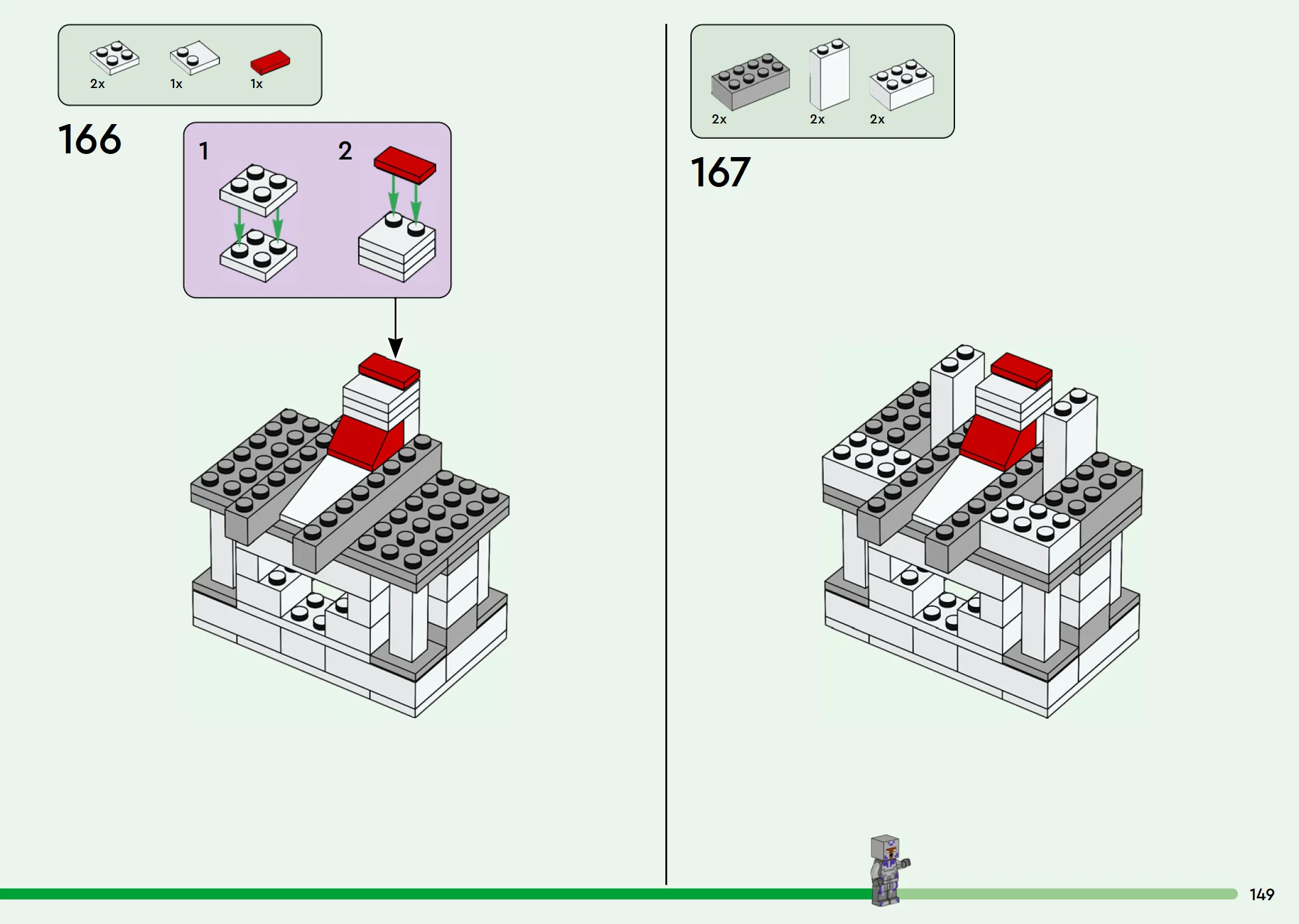 2x 1x 1x

166

1 2

2x 2x 2x

167

149