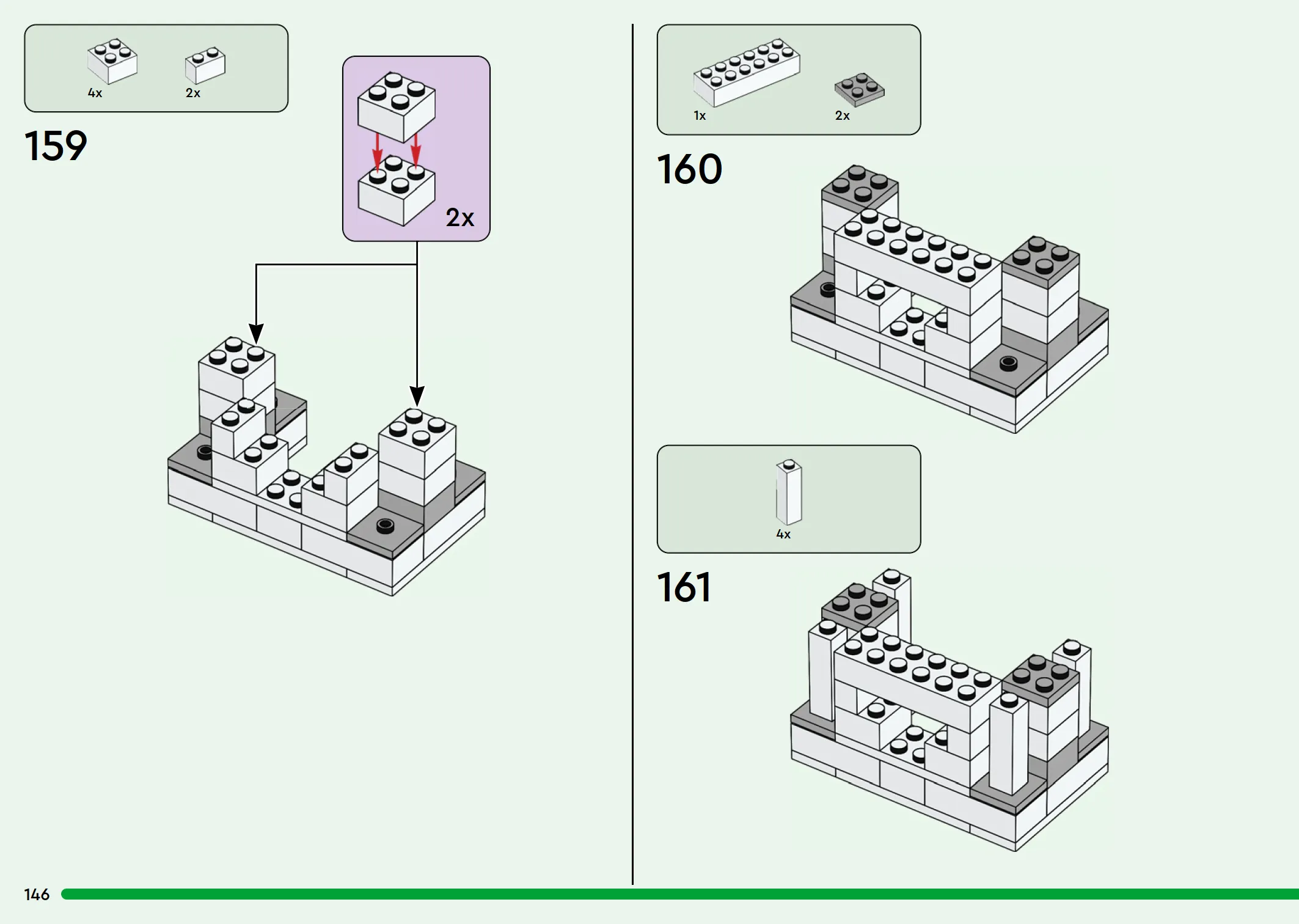 4x 2x

159

2x

1x 2x

160

4x

161

146