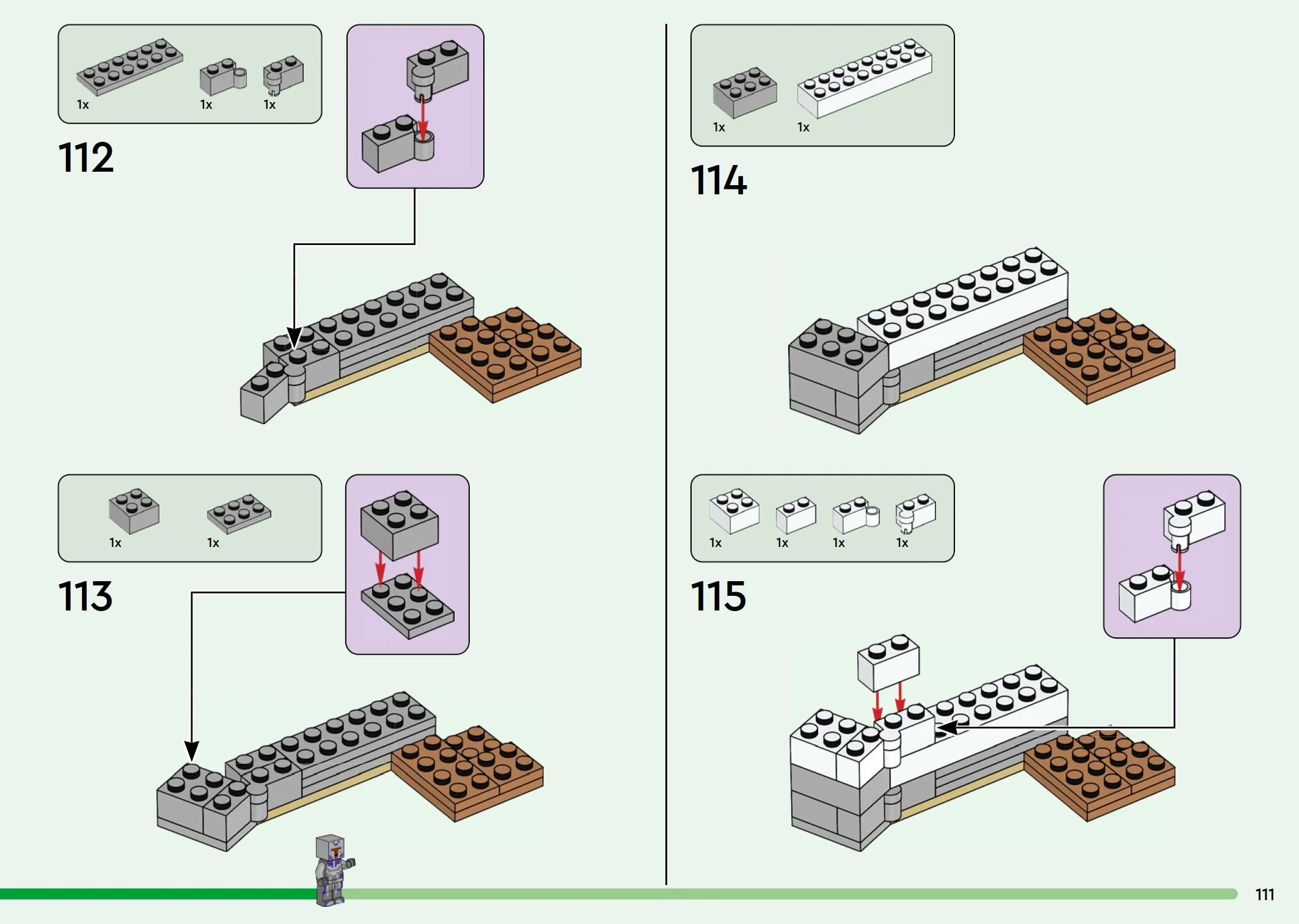 1x 1x 1x

112

1x 1x

113

1x 1x

114

1x 1x 1x 1x

115

111